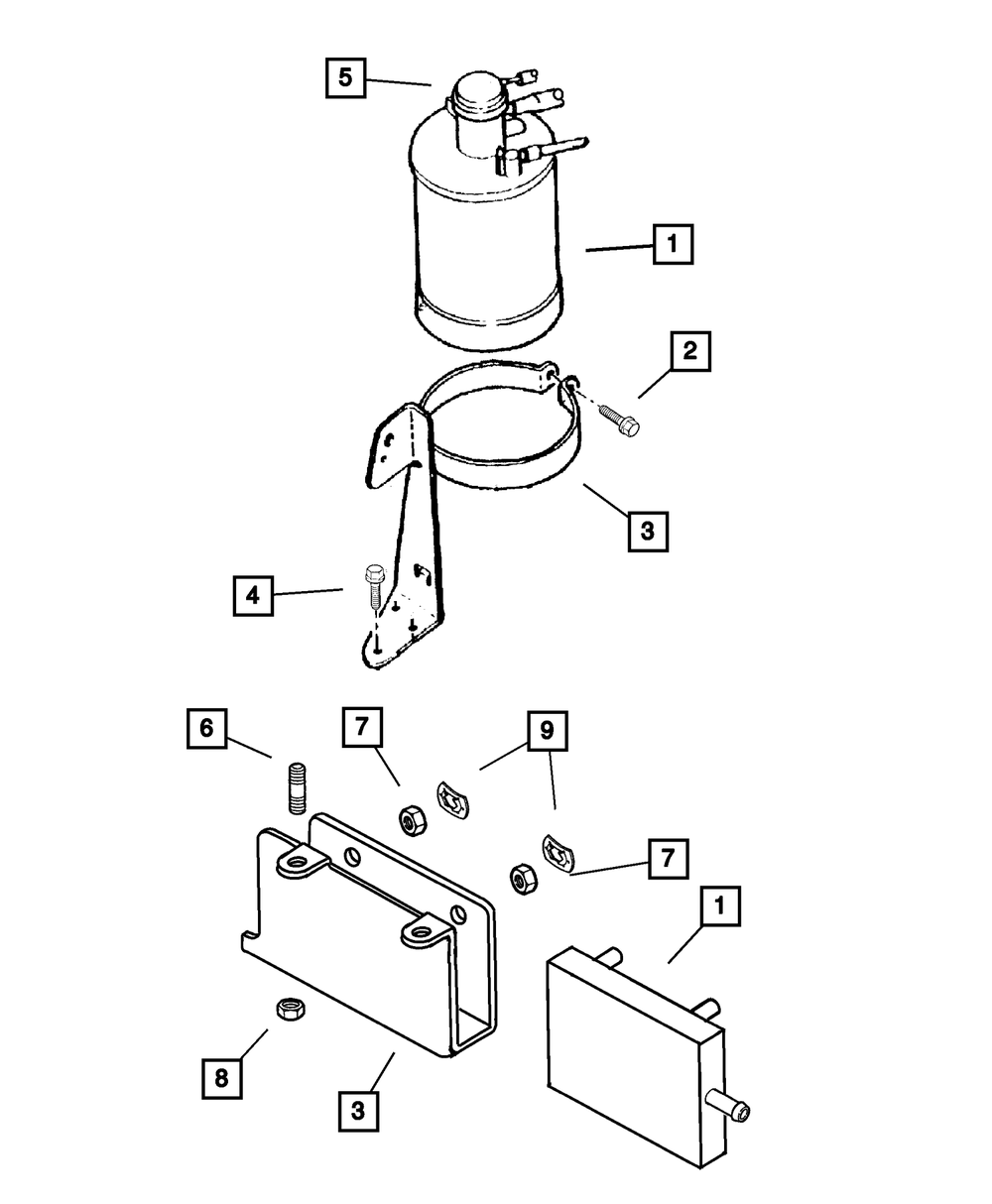 5
1
2
3
4
6
7
9
7
1
8
3