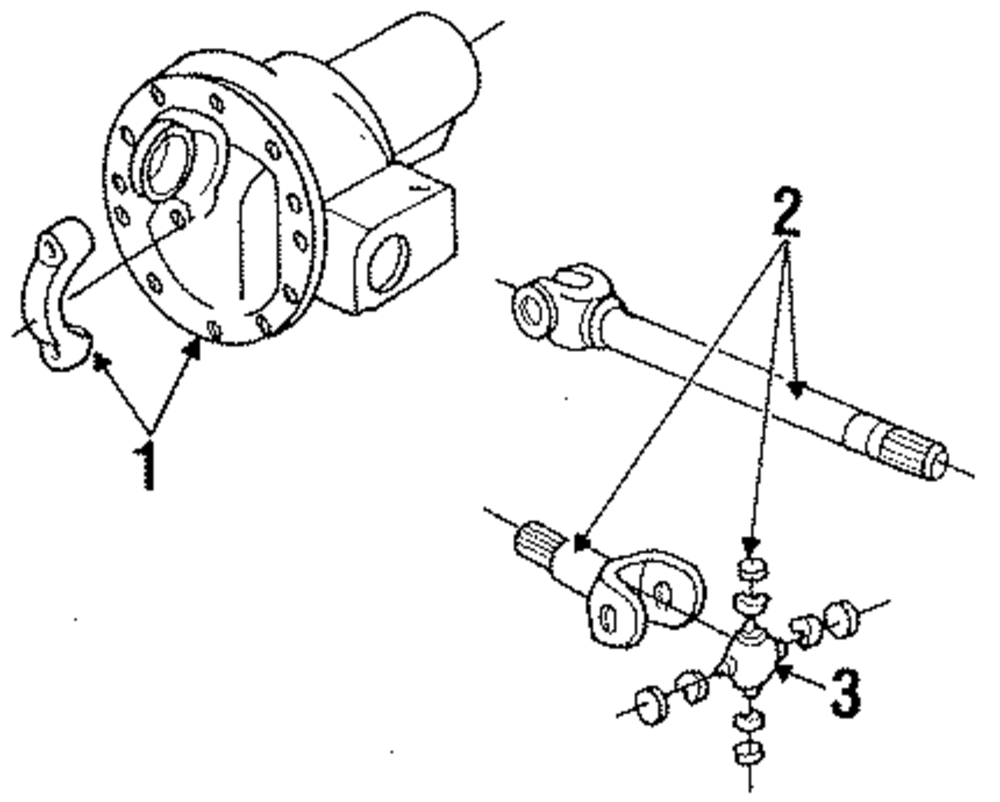 2
1
3