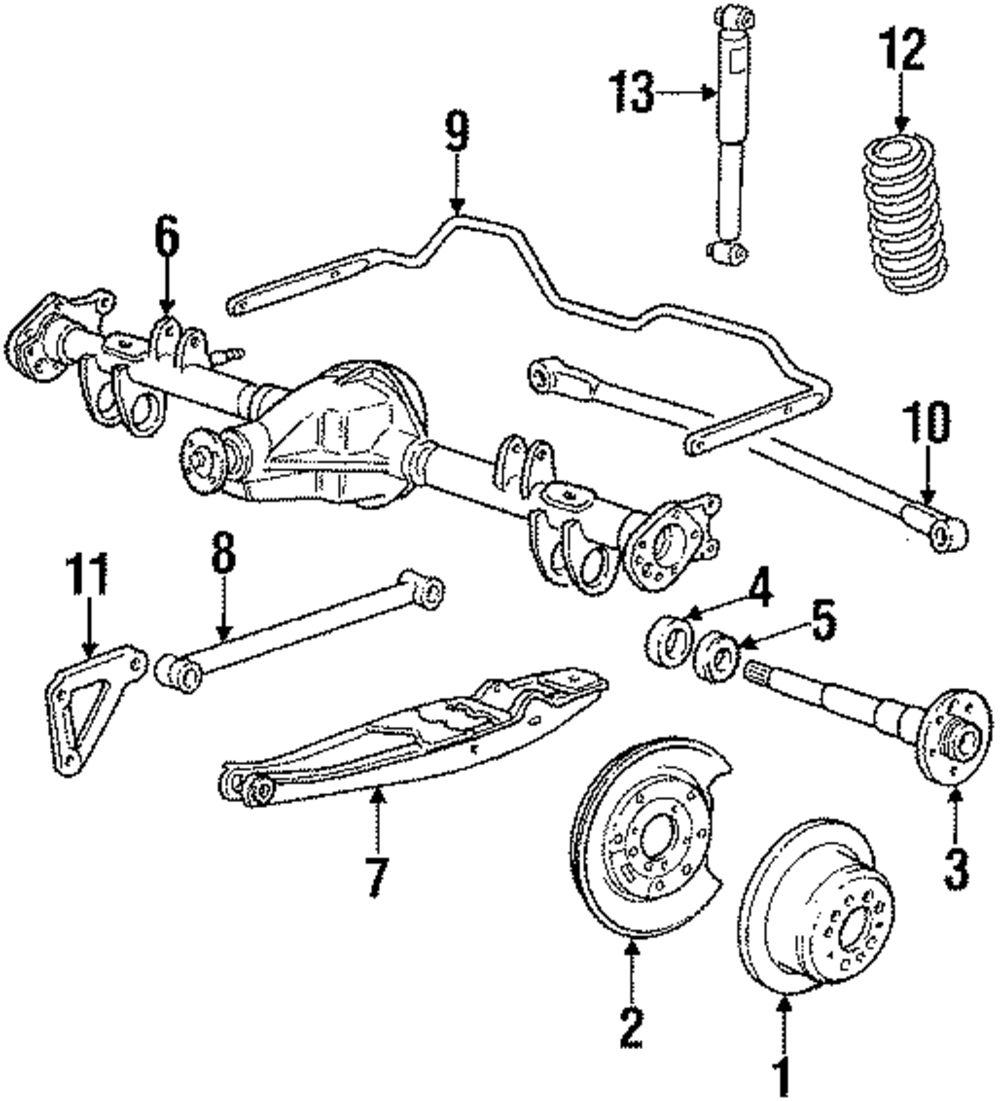 13
12
9
6
10
11
8
4
5
7
3
2
1