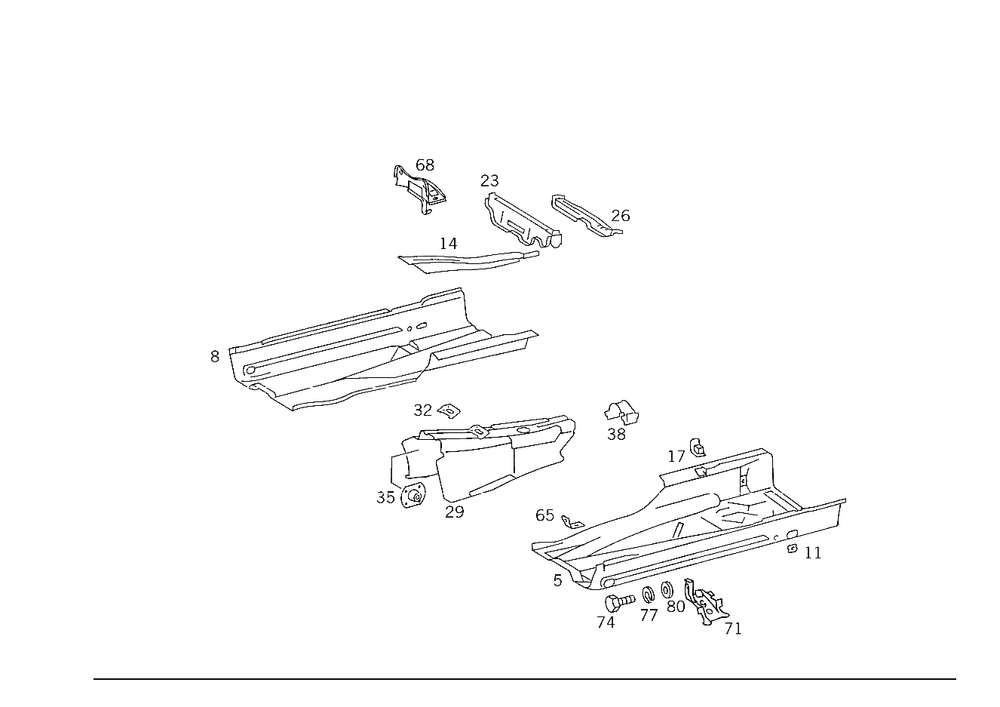 68
23
26
14
8
32
38
17
35
29
65
11
5
74
77
80
71