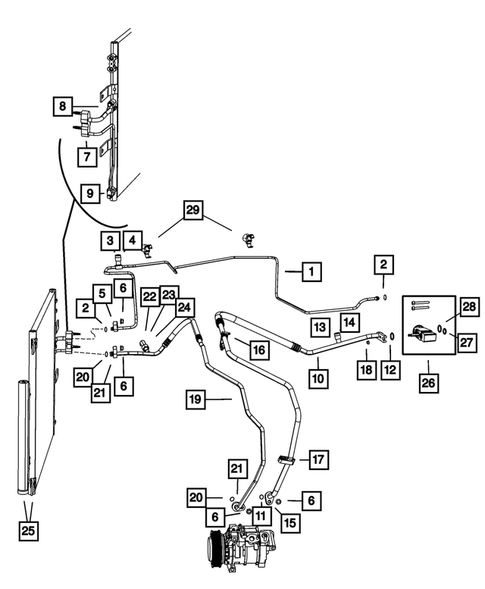 8
7
9
29
3
4
1
2
5
6
2
22
23
24
13
14
28
27
16
18
12
10
26
20
21
6
19
17
21
20
6
11
6
15
25