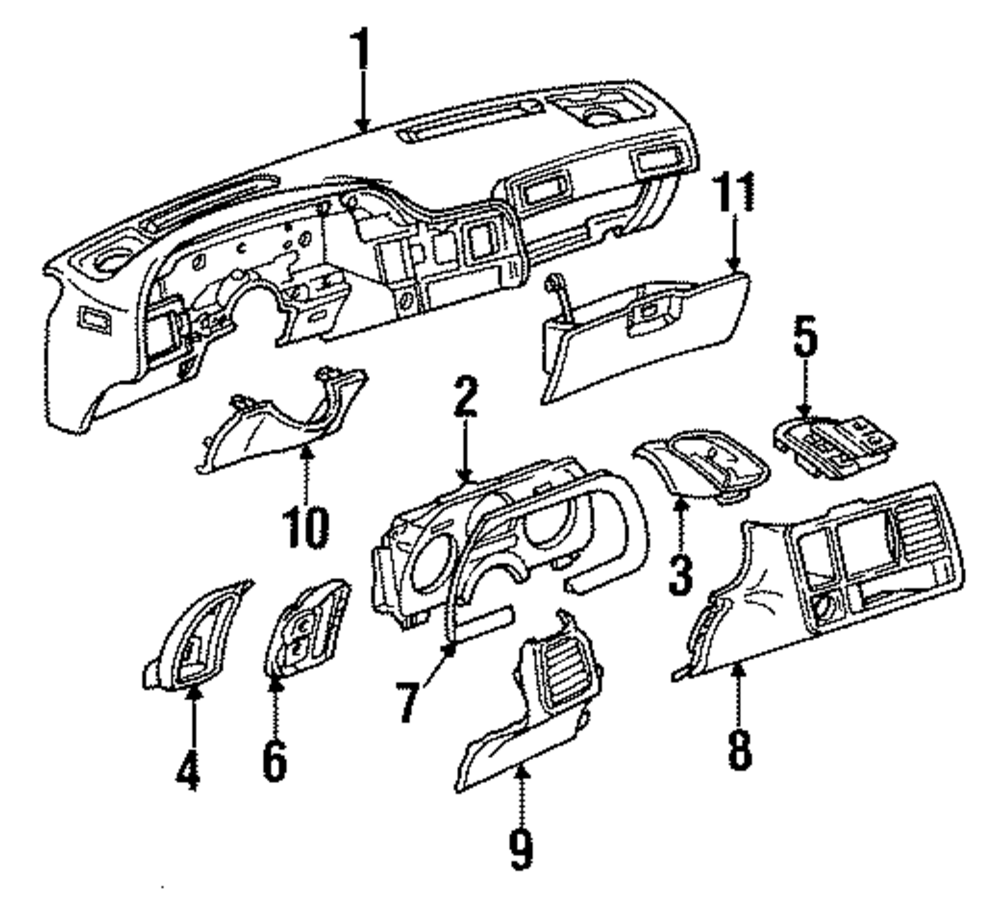 1
11
5
2
10
3
4
6
7
8
9