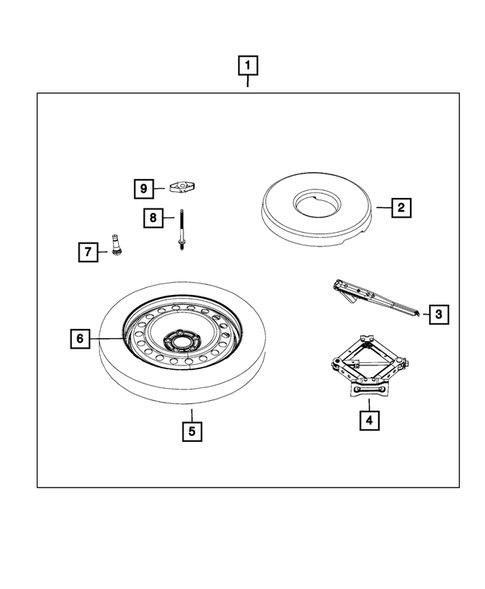 1
9
2
8
7
3
6
4
5