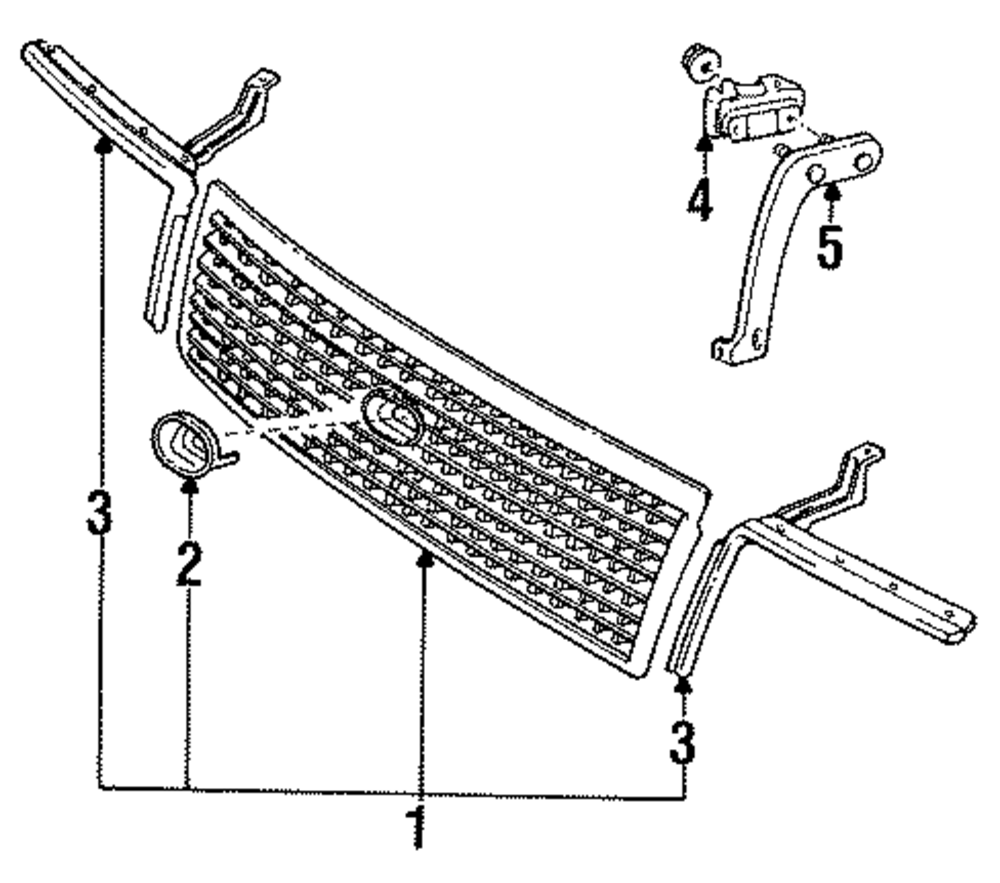 4
5
3
2
3
1