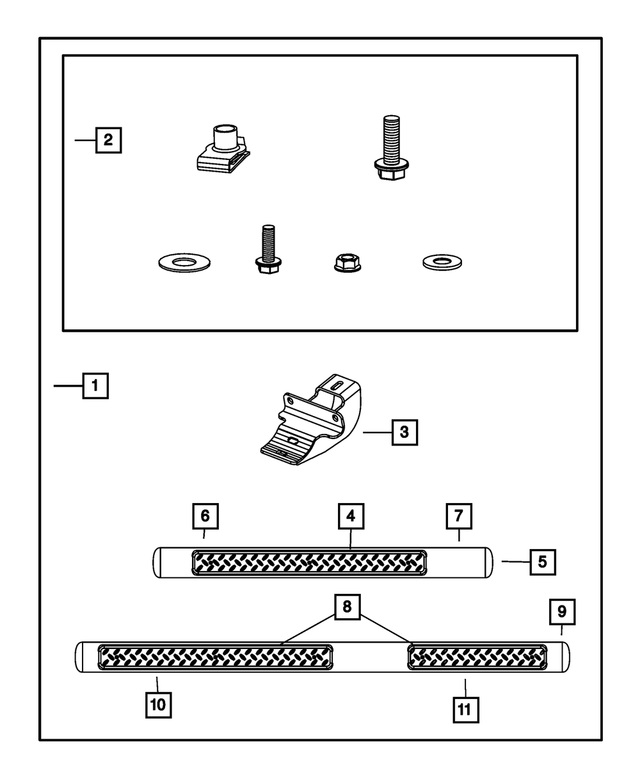 2
1
3
6
4
7
5
8
9
10
11