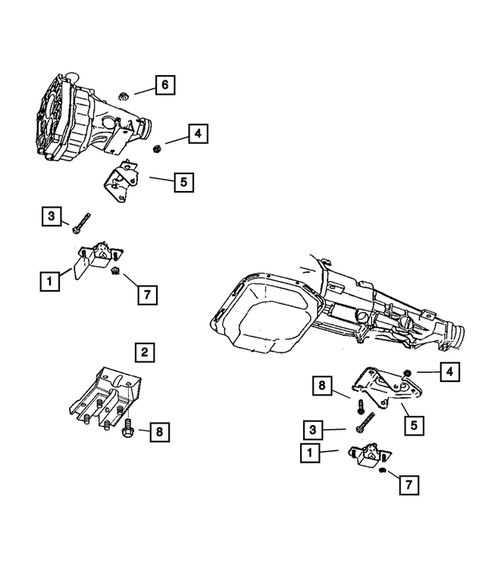 6
4
5
3
1
7
2
8
4
8
5
3
1
7