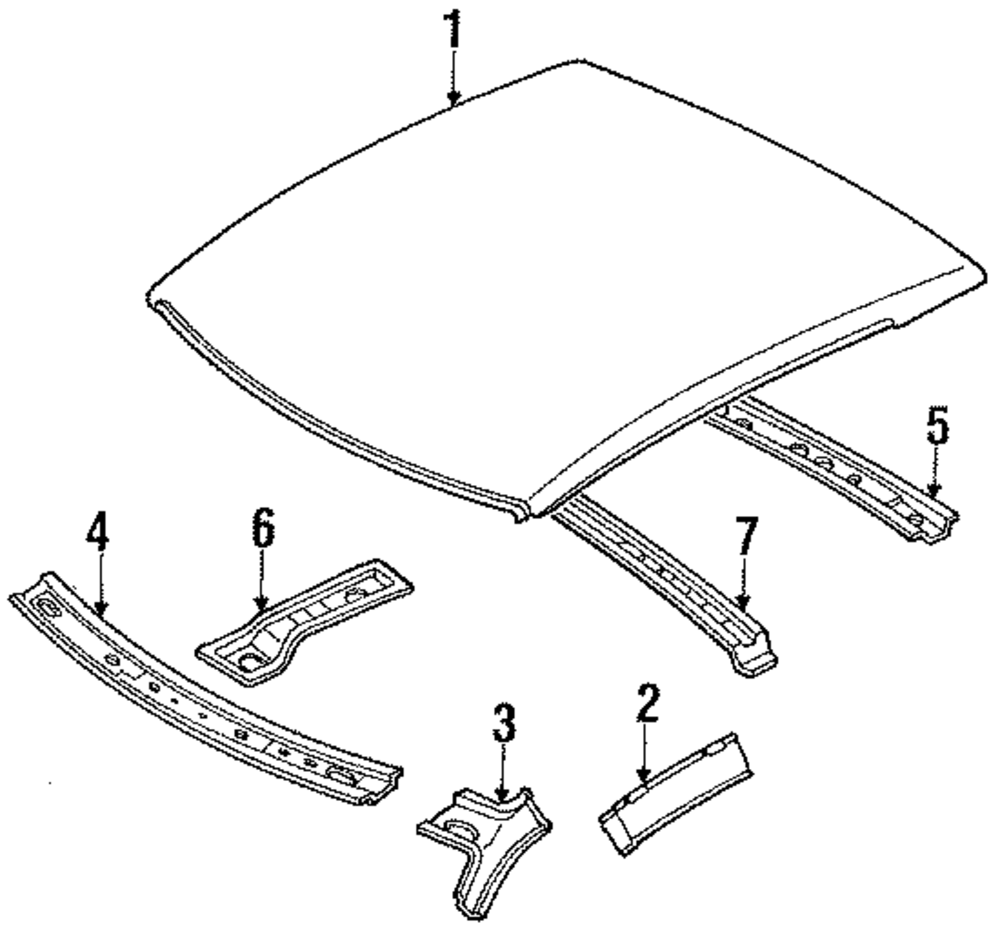 1
5
4
6
7
3
2