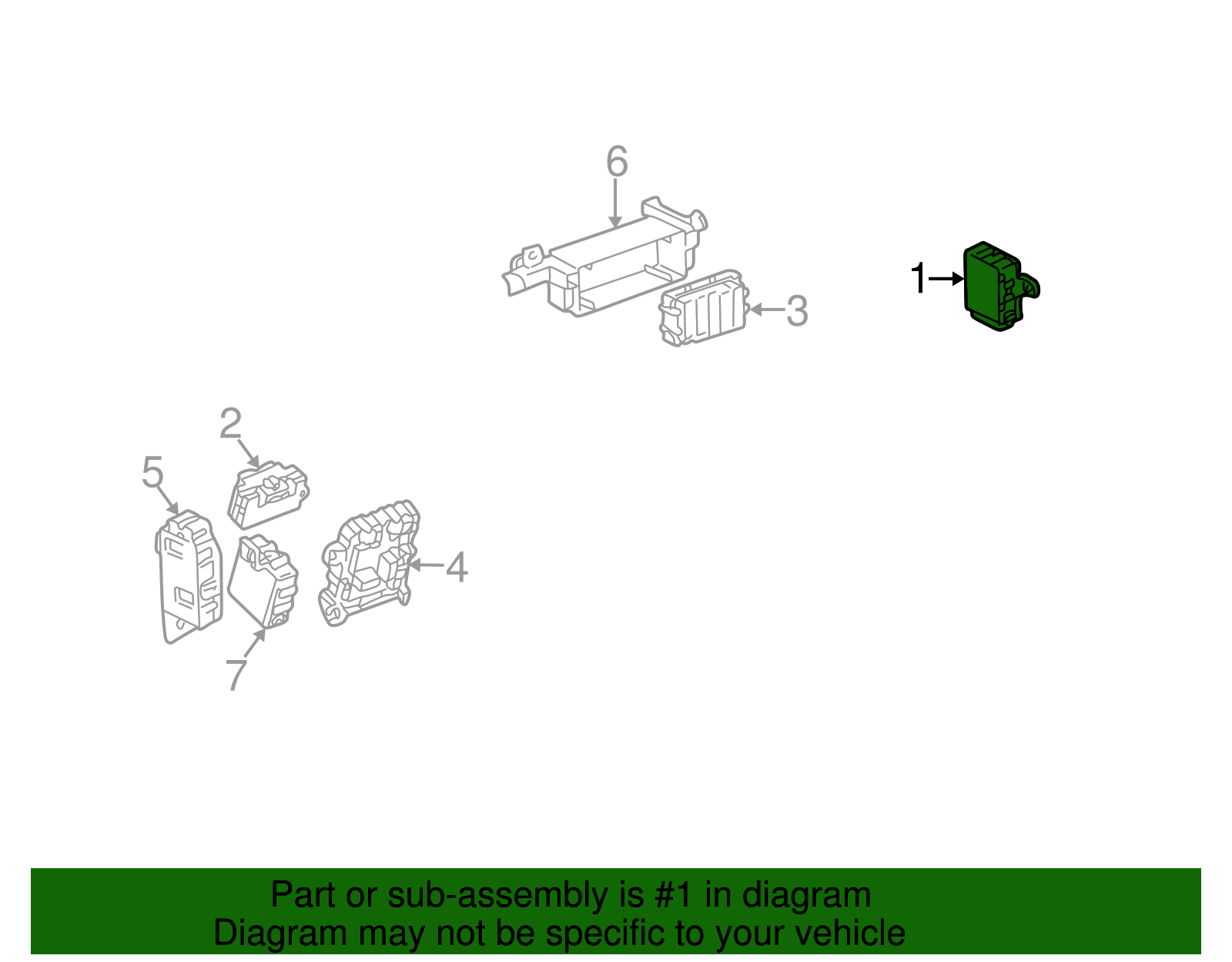 6

1

3

2

5

4

7

Part or sub-assembly is #1 in diagram
Diagram may not be specific to your vehicle