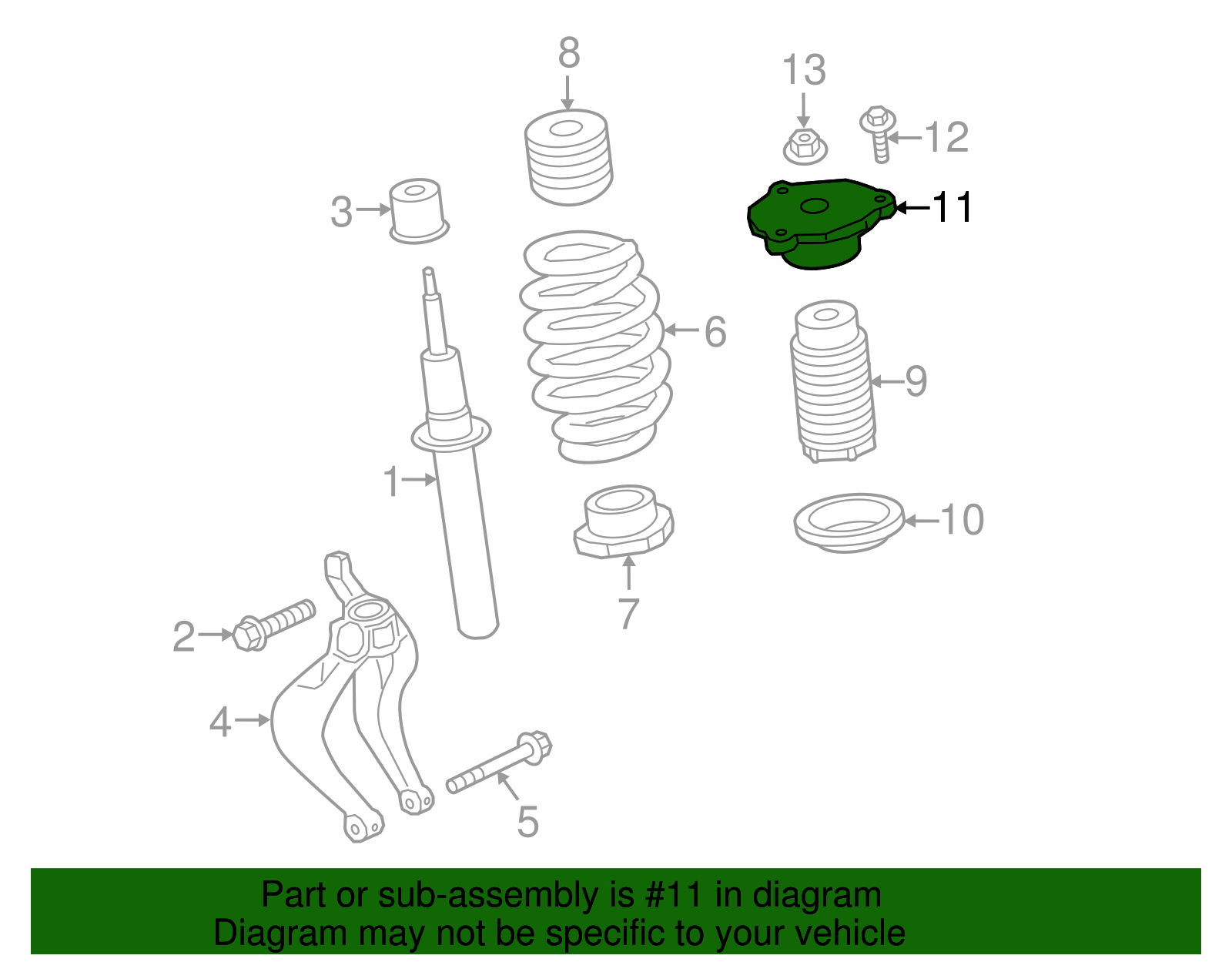 8

13

12

3

11

6

9

1

10

7

2

4

5

Part or sub-assembly is #11 in diagram
Diagram may not be specific to your vehicle