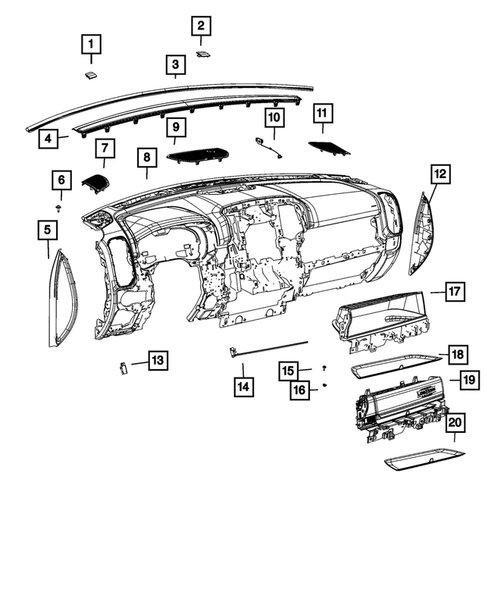 1
2
3
4
5
6
7
8
9
10
11
12
13
14
15
16
17
18
19
20