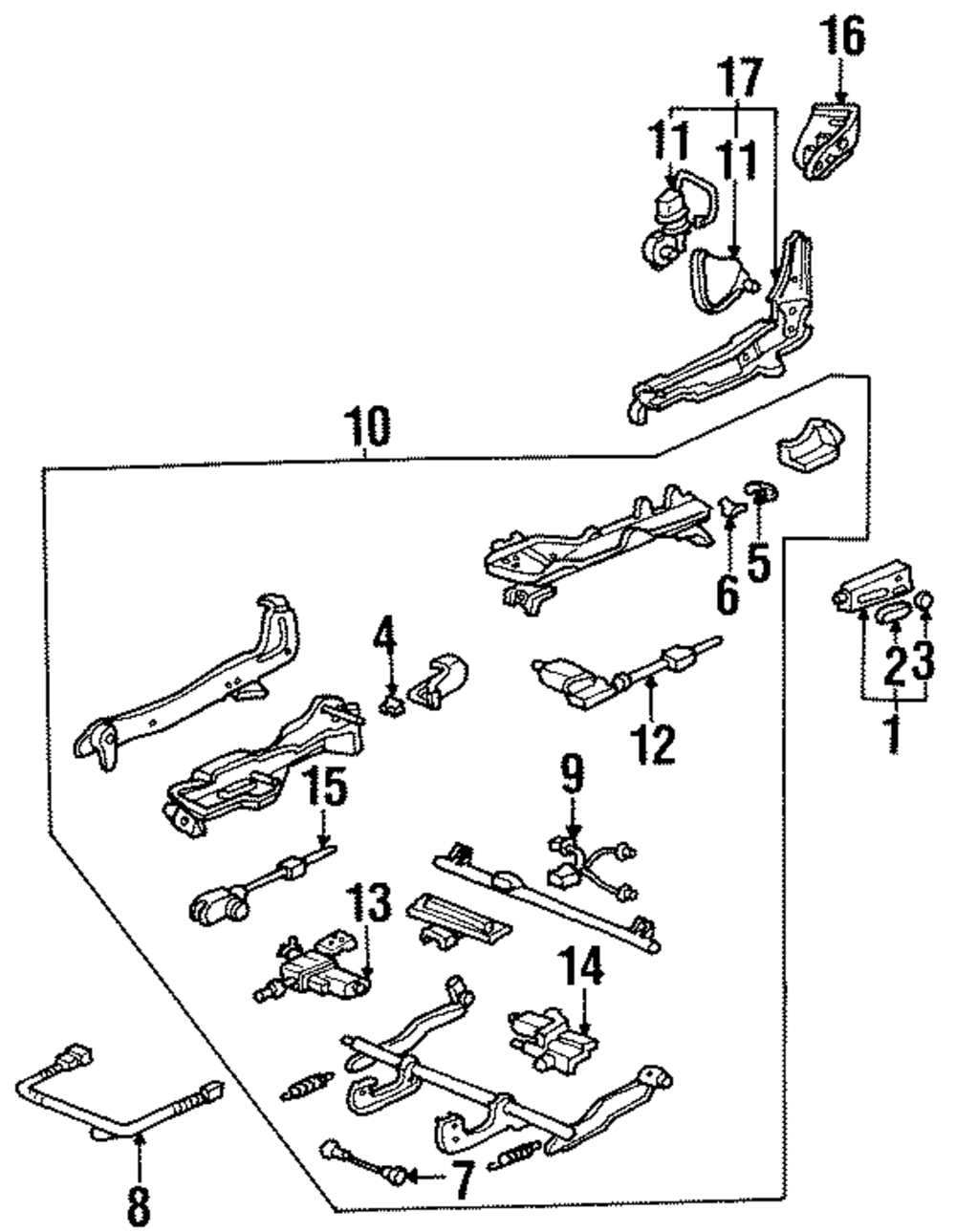 16
17
11
11
10
5
6
4
2
3
1
12
9
15
13
14
8
7