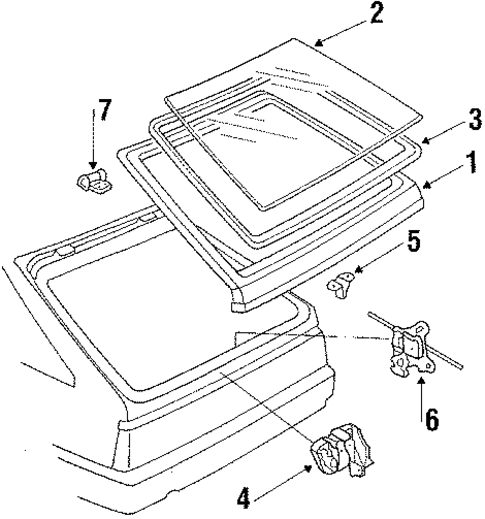 2
7
3
1
5
6
4