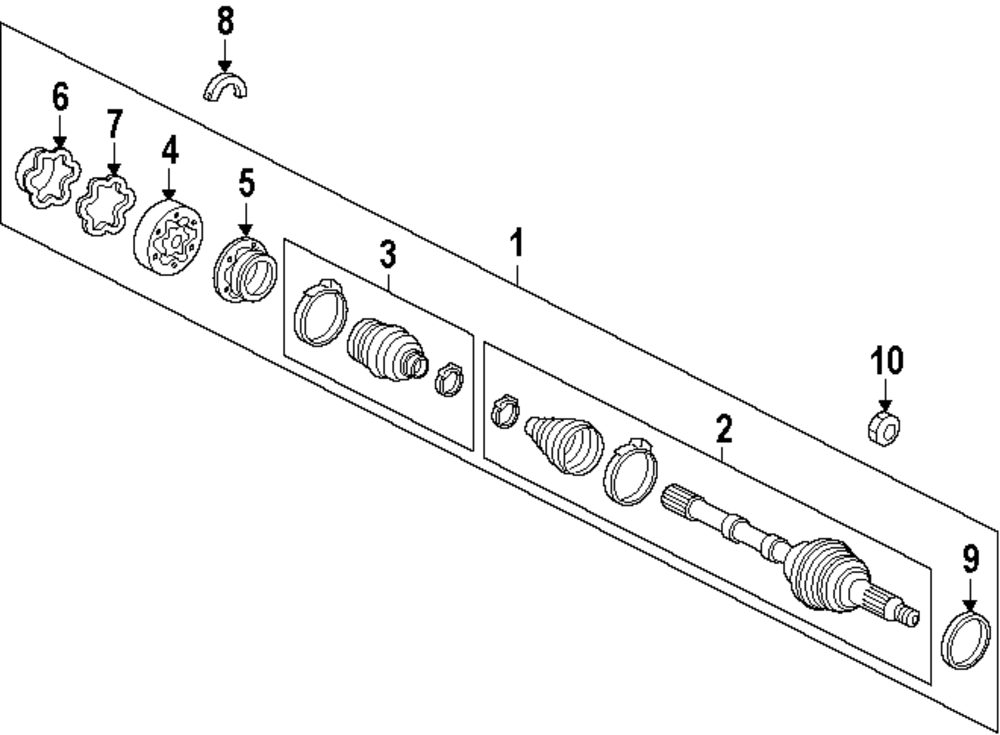 8
6
7
4
5
3
1
10
2
9