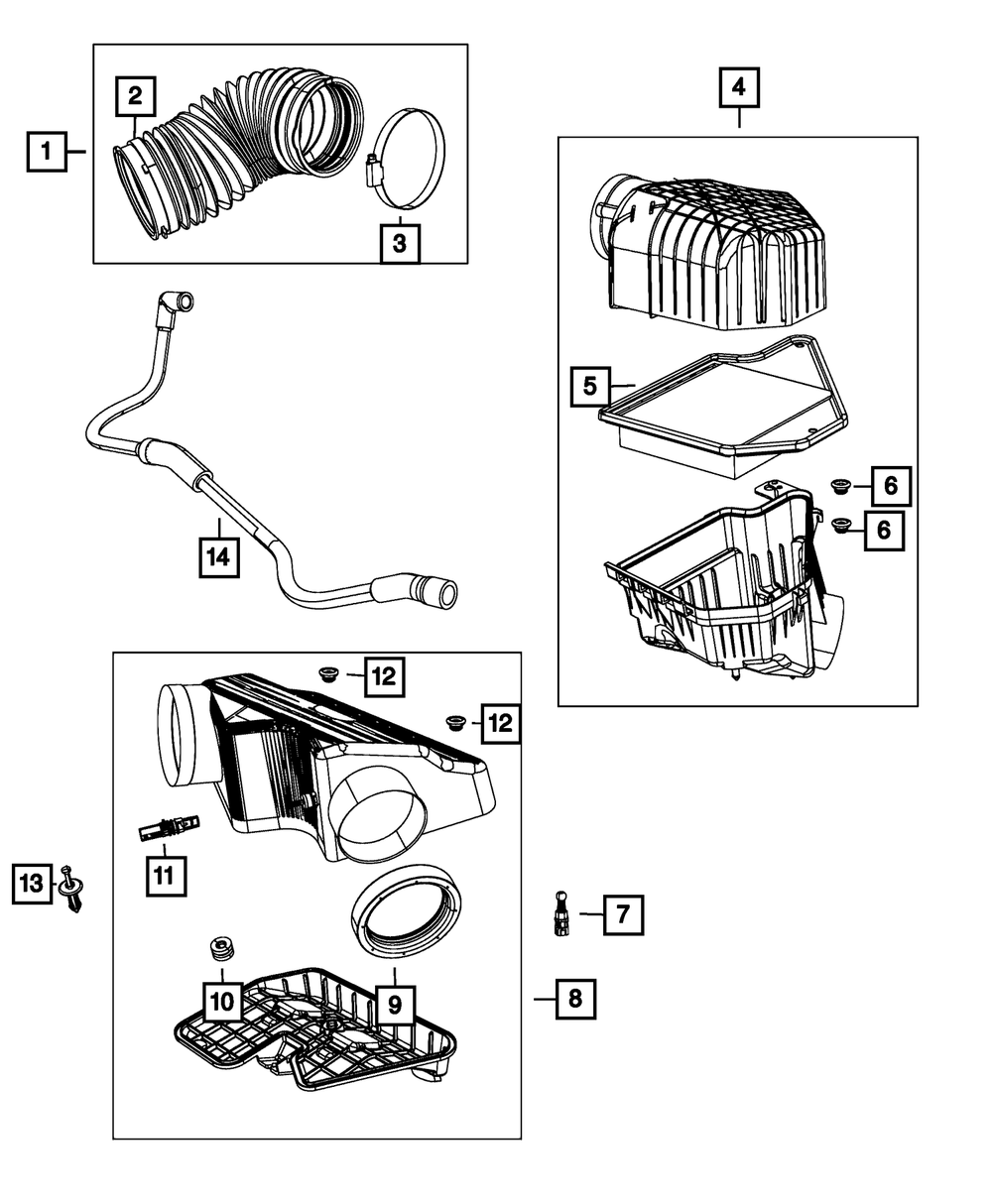 1
2
3
4
5
6
6
14
12
12
11
13
7
10
9
8