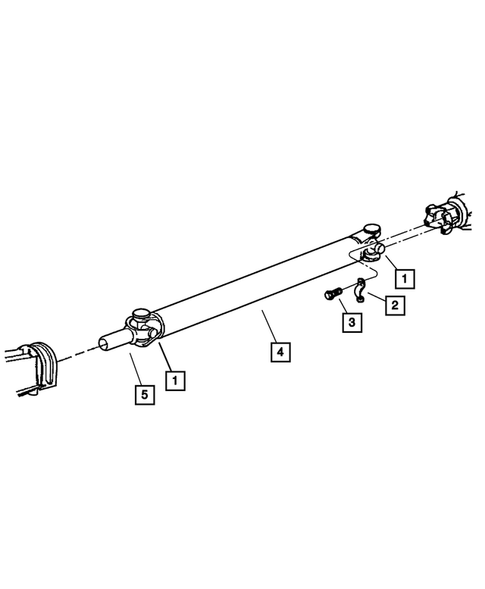 1
2
3
4
1
5