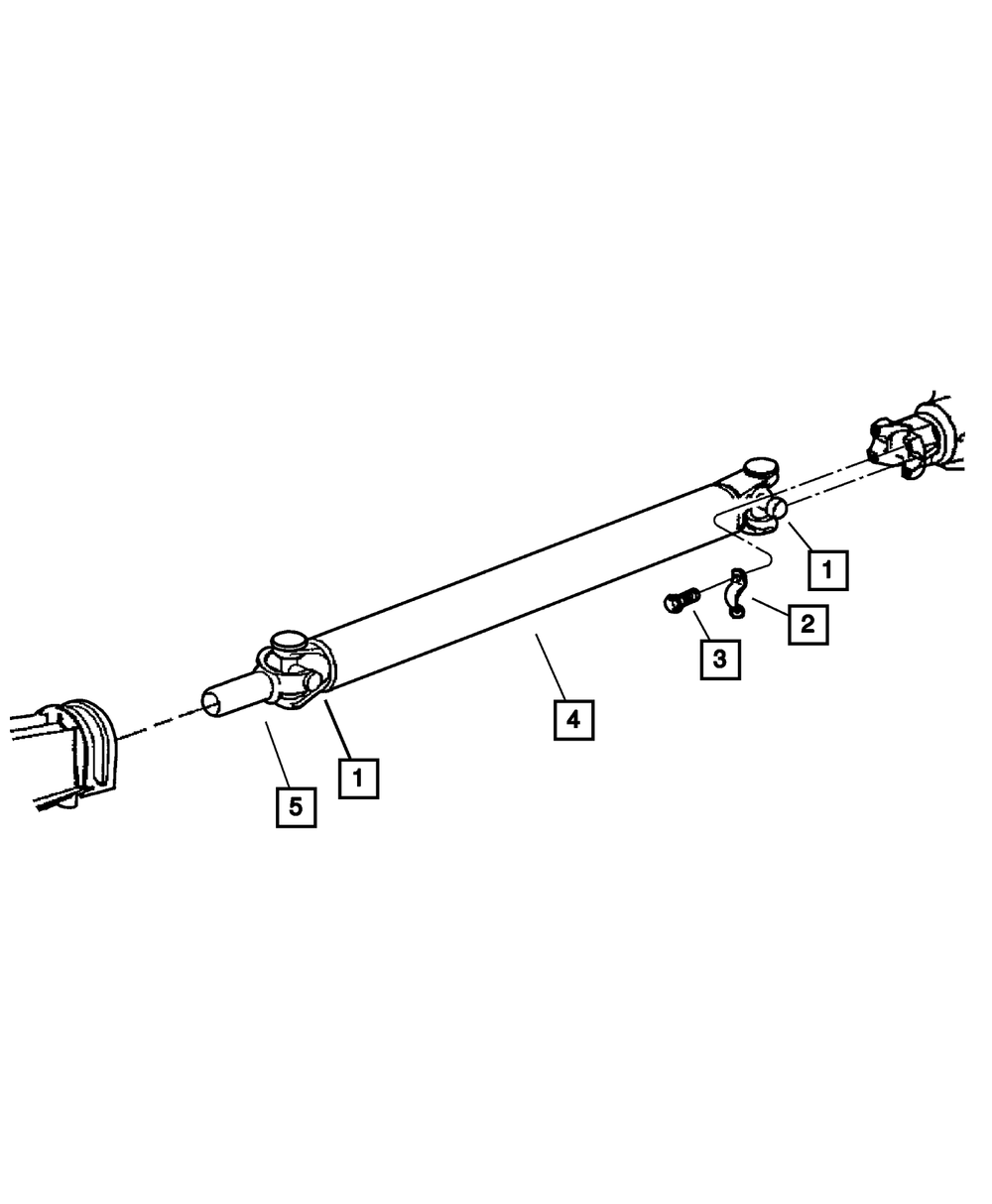 1
2
3
4
1
5