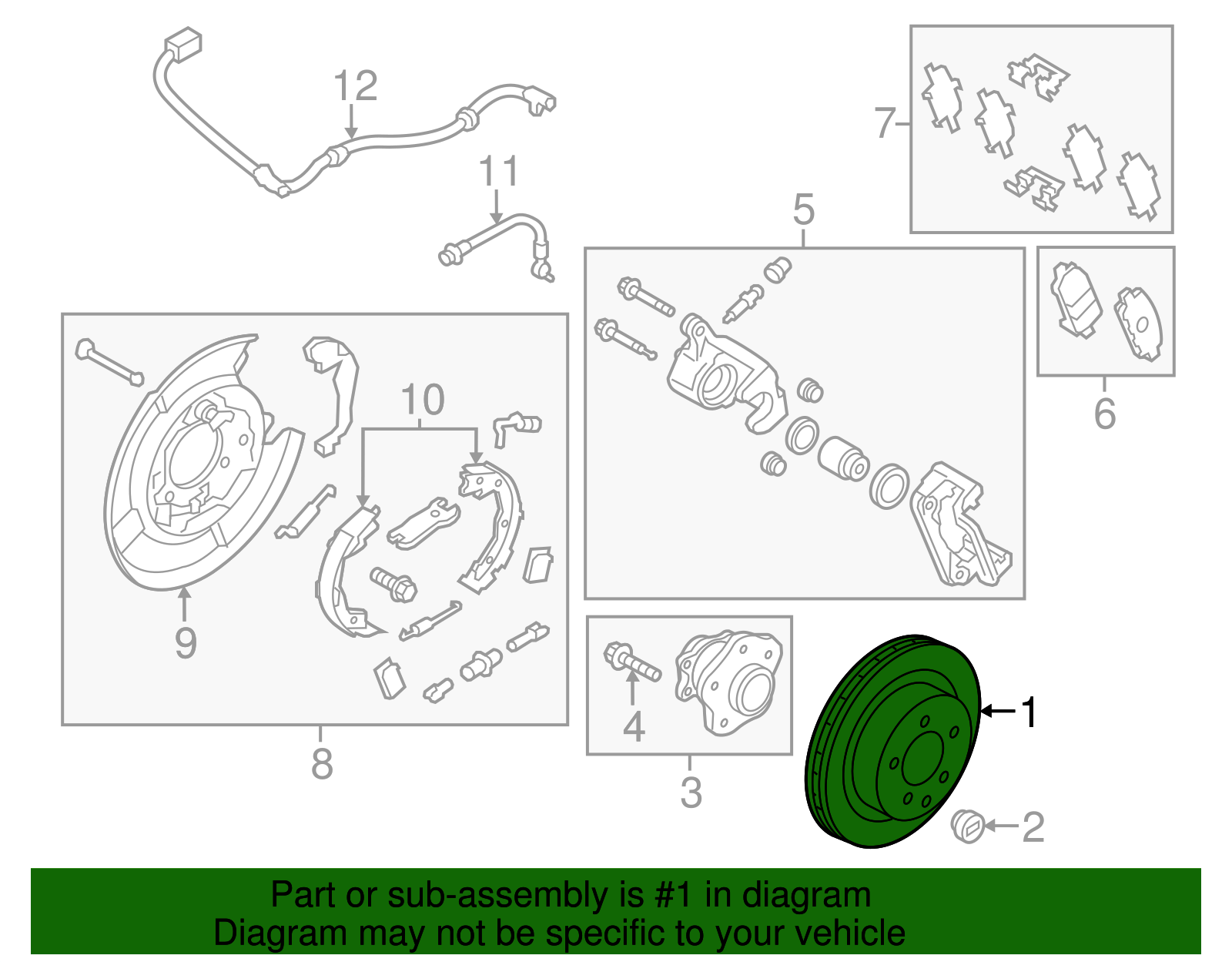 12
11
7
5
6
10
9
8
4
3
1
2

Part or sub-assembly is #1 in diagram
Diagram may not be specific to your vehicle