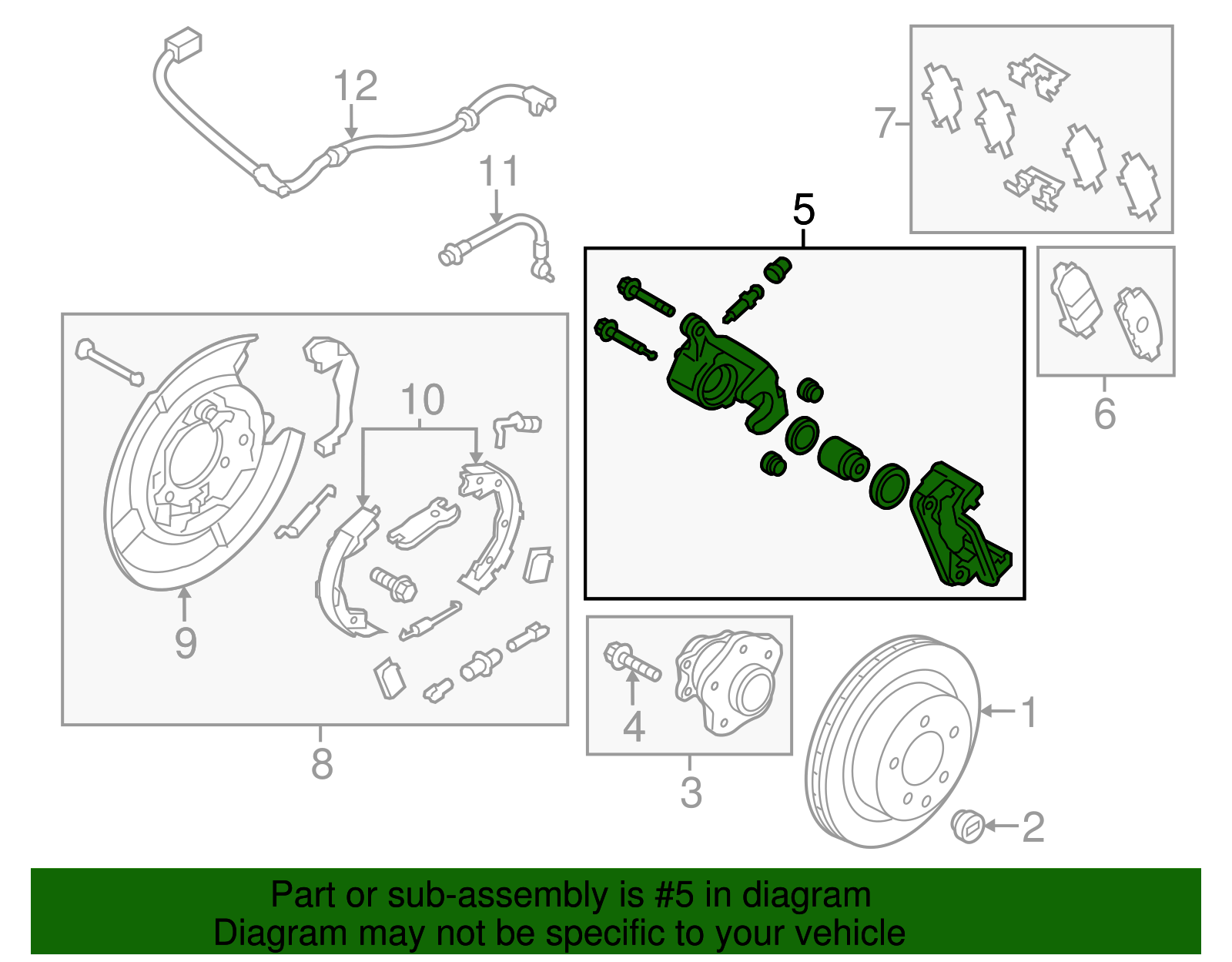 12
11
7
5
6
10
9
8
4
3
1
2

Part or sub-assembly is #5 in diagram
Diagram may not be specific to your vehicle