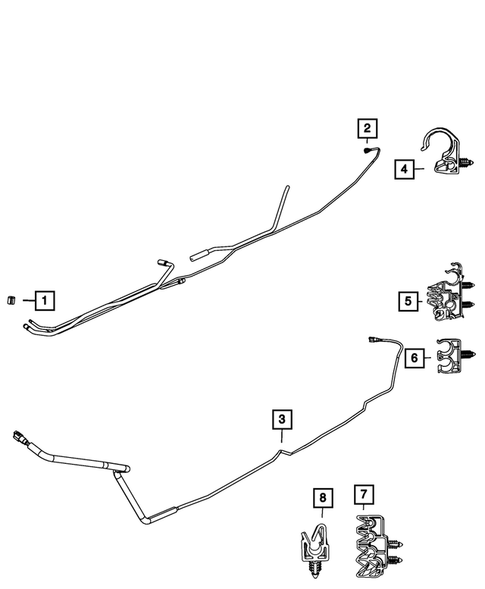 2
4
1
5
6
3
8
7