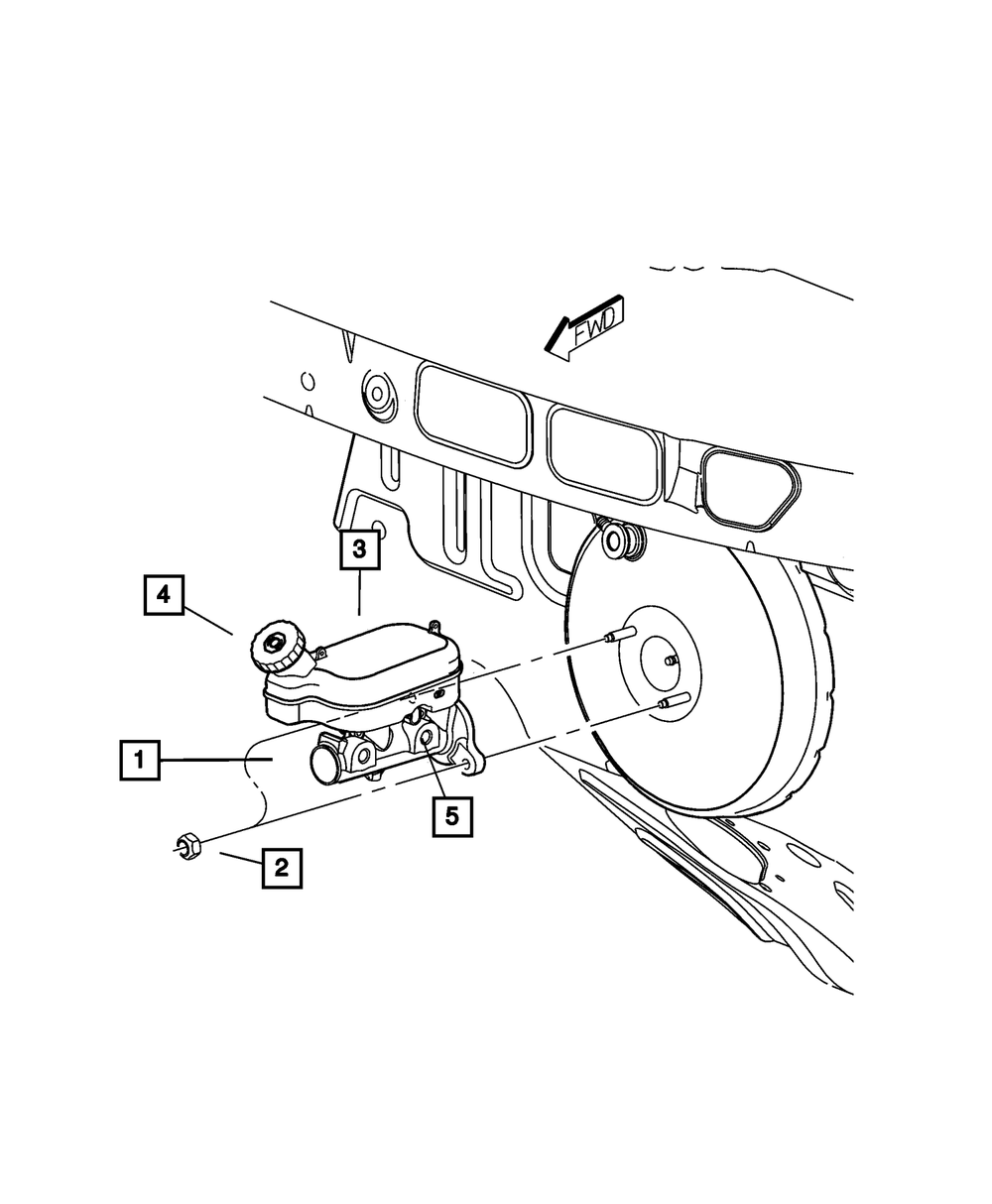 FWD

3

4

1

5

2