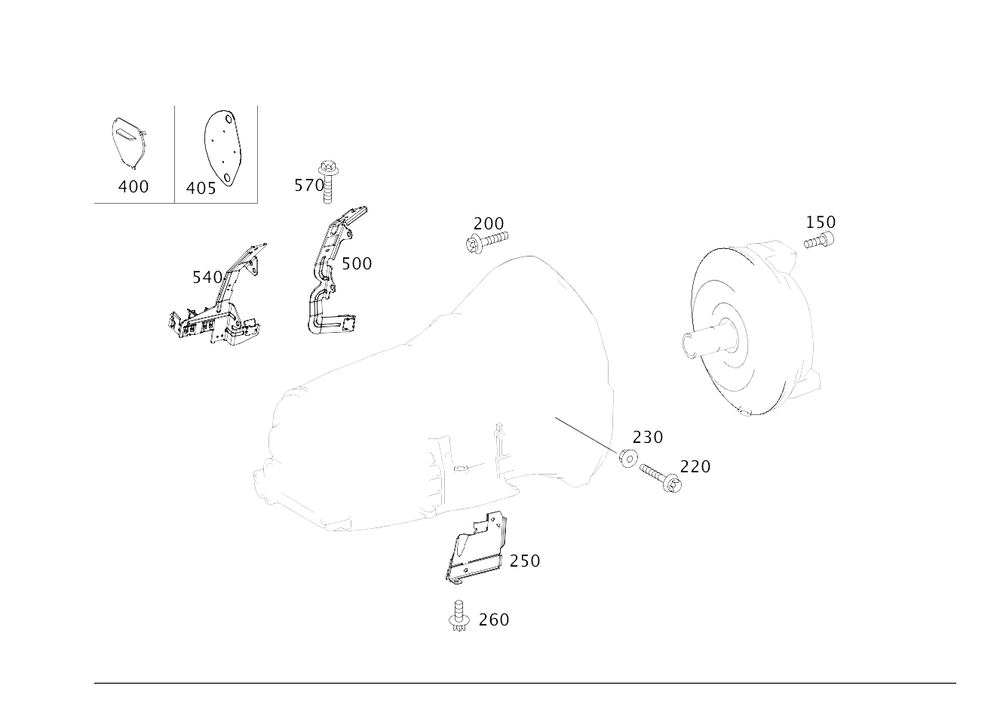 400
405
570
540
500
200
150
230
220
250
260