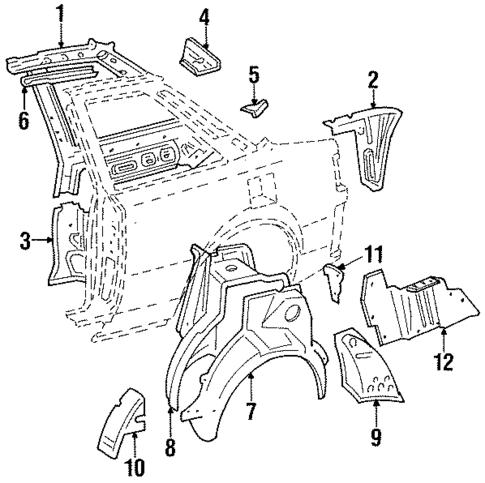 1
4
5
2
6
3
11
12
7
9
8
10