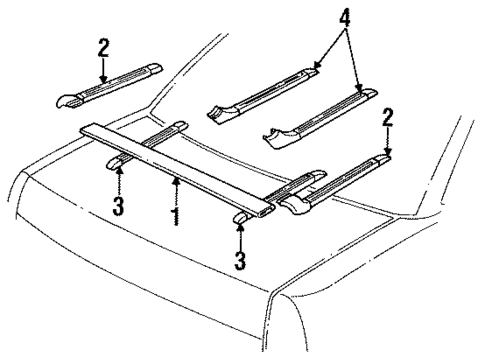 2
4
2
3
1
3