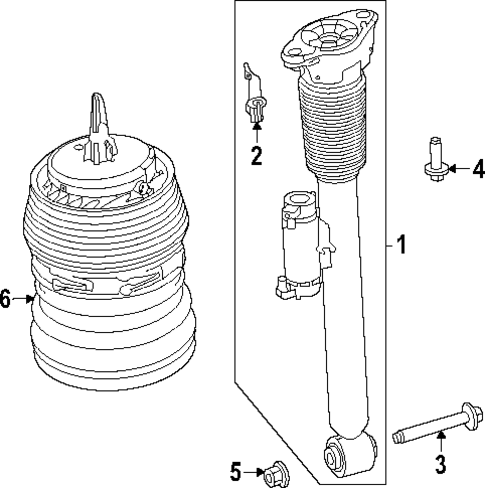 2
4
1
6
3
5