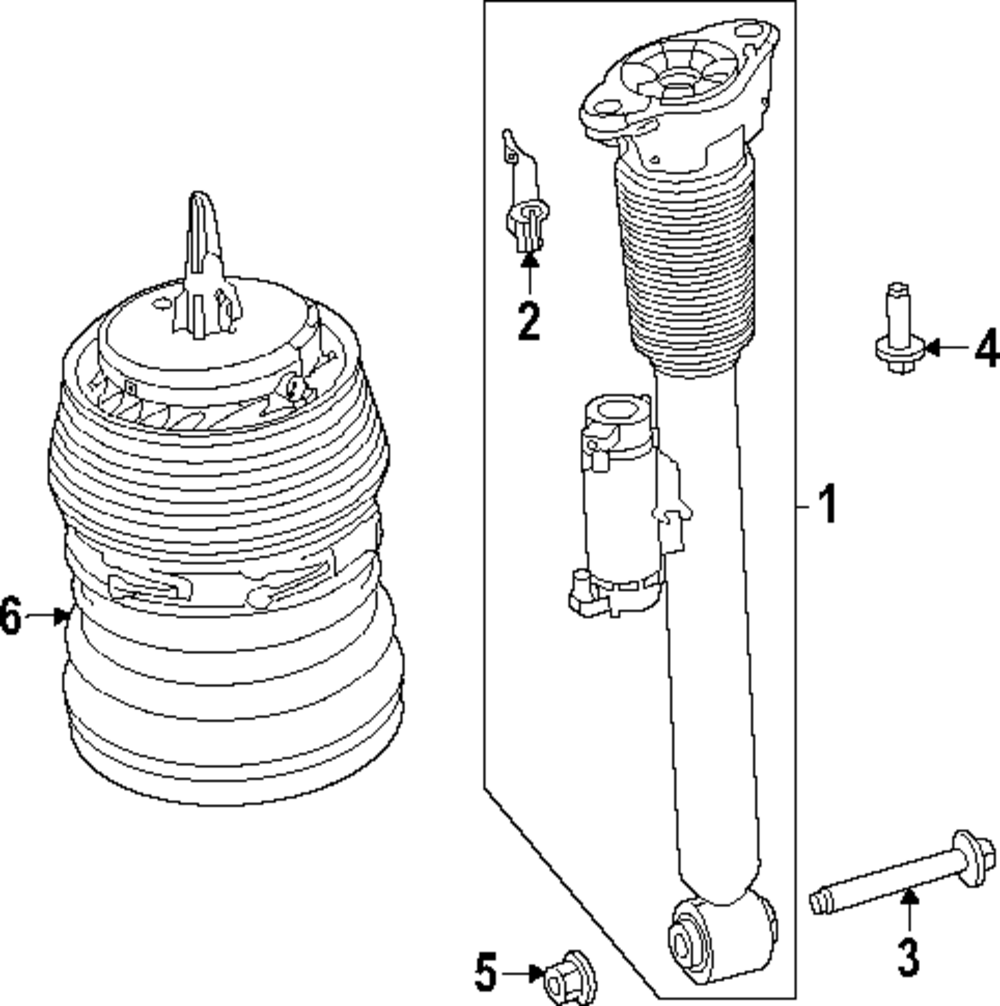 2
4
1
6
3
5