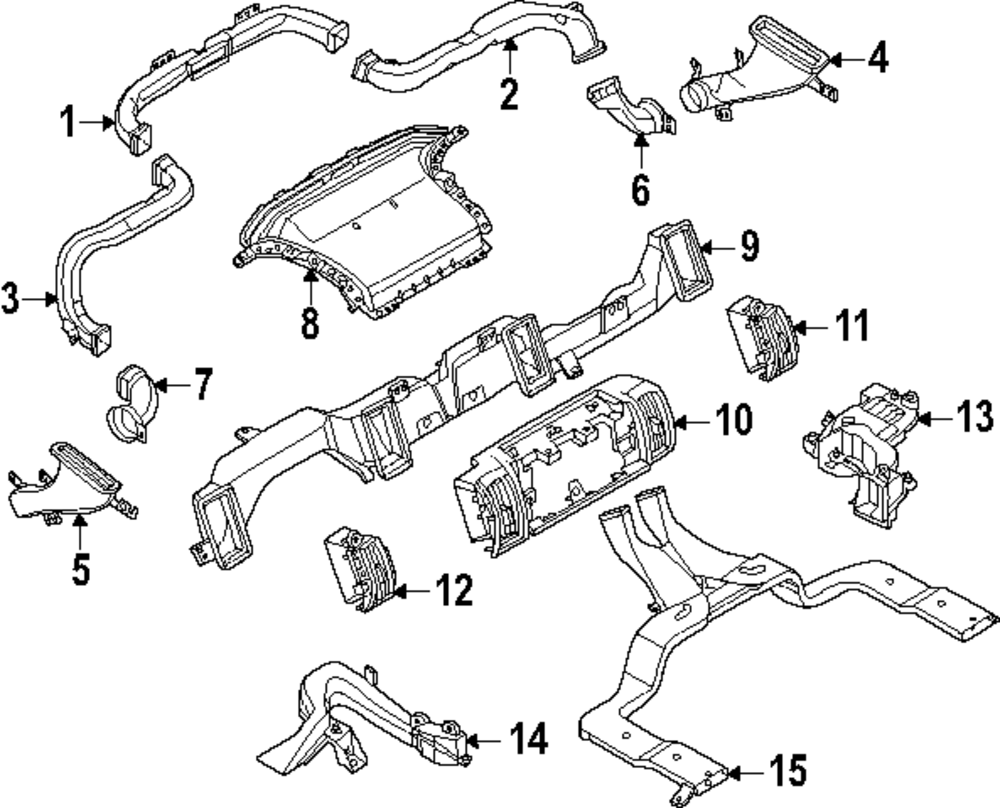 1
2
4
6
3
8
9
11
7
10
13
5
12
14
15