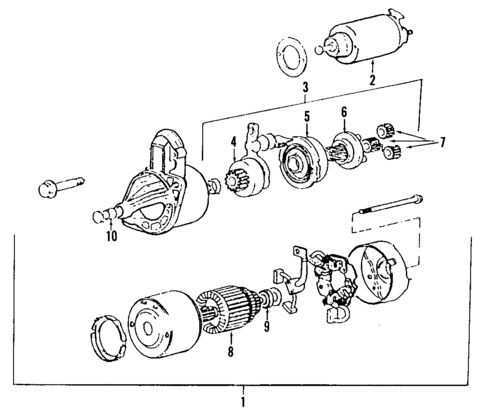 2
3
5
6
4
7
10
9
8
1