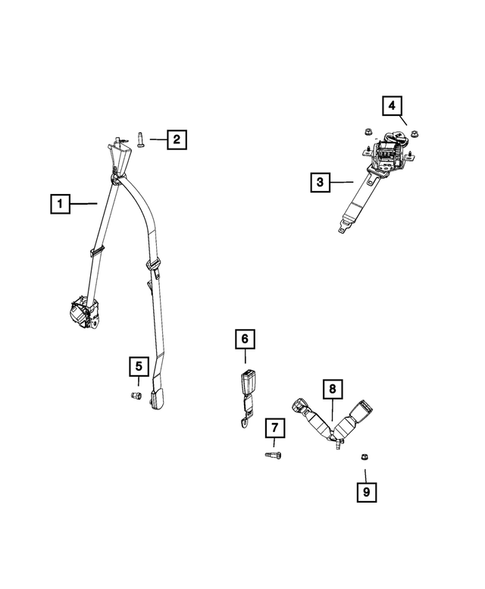 4
2
3
1
6
5
8
7
9