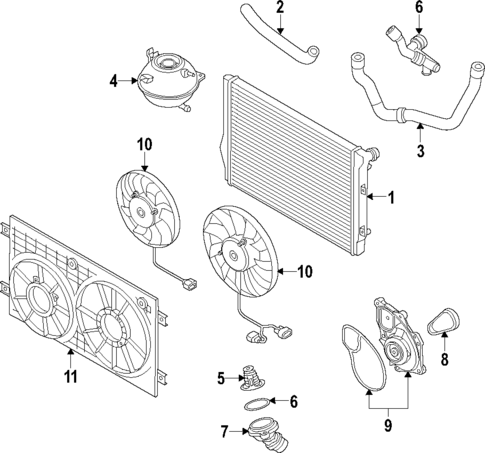 2
6
4
3
10
1
10
11
8
5
6
9
7