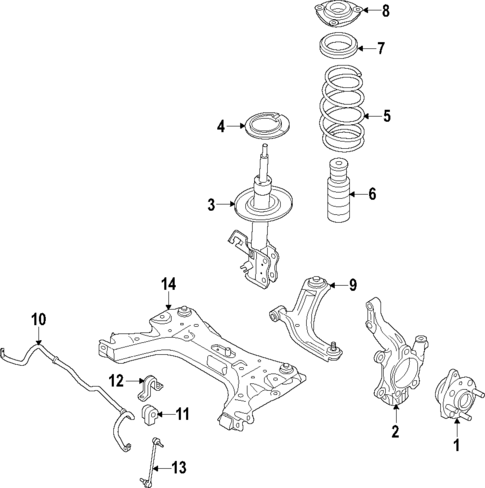 8
7
5
4
6
3
14
9
10
12
11
2
1
13