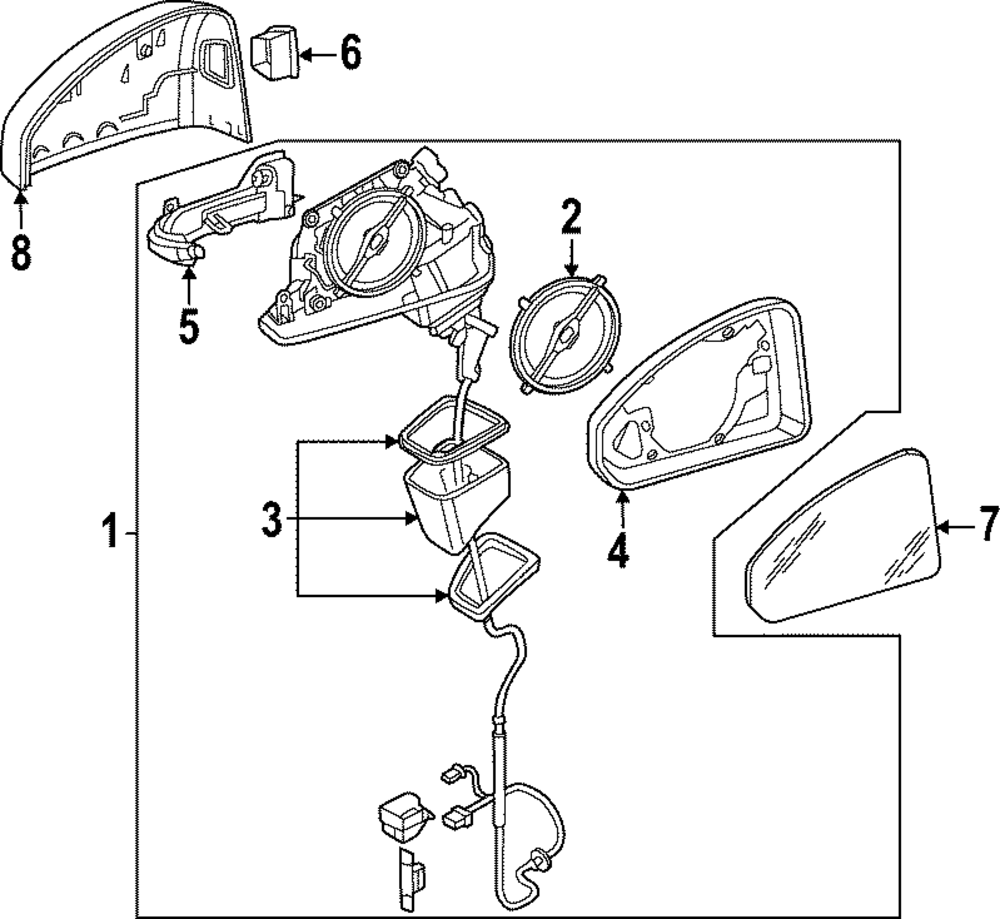 6
8
5
2
1
3
4
7