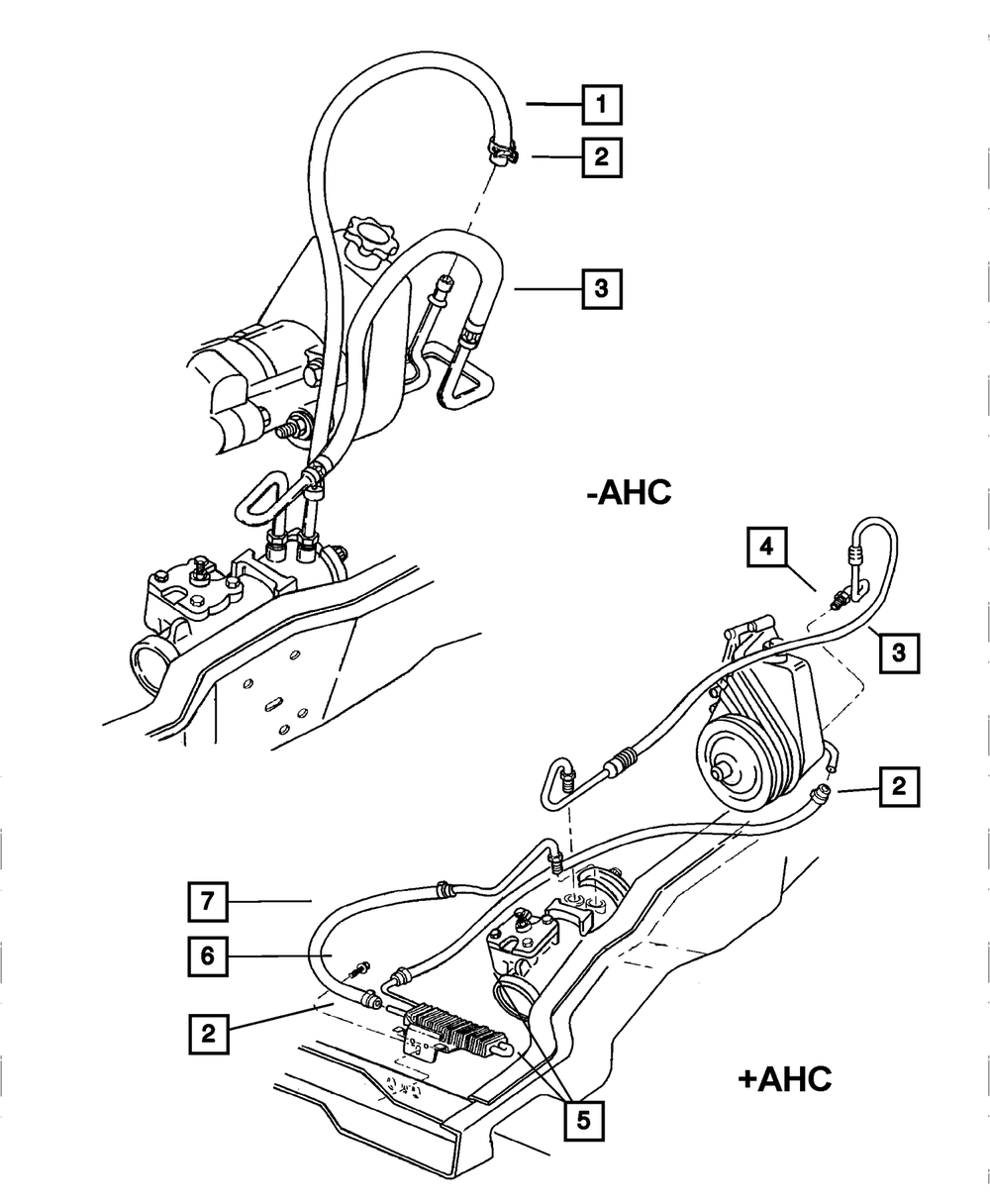 1
2
3
-AHC
4
3
2
7
6
2
5
+AHC