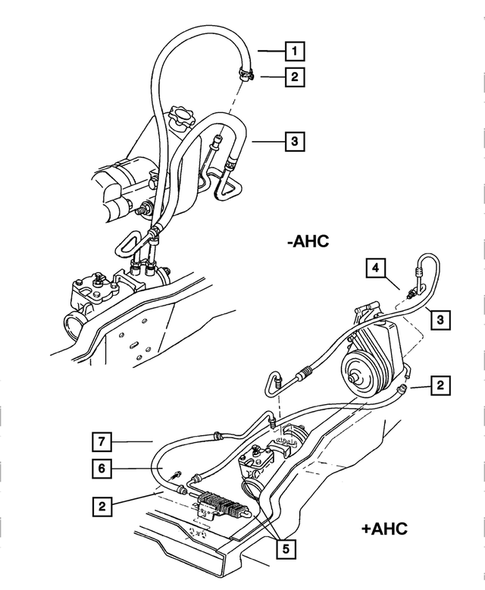 1
2
3
-AHC
4
3
2
7
6
2
5
+AHC