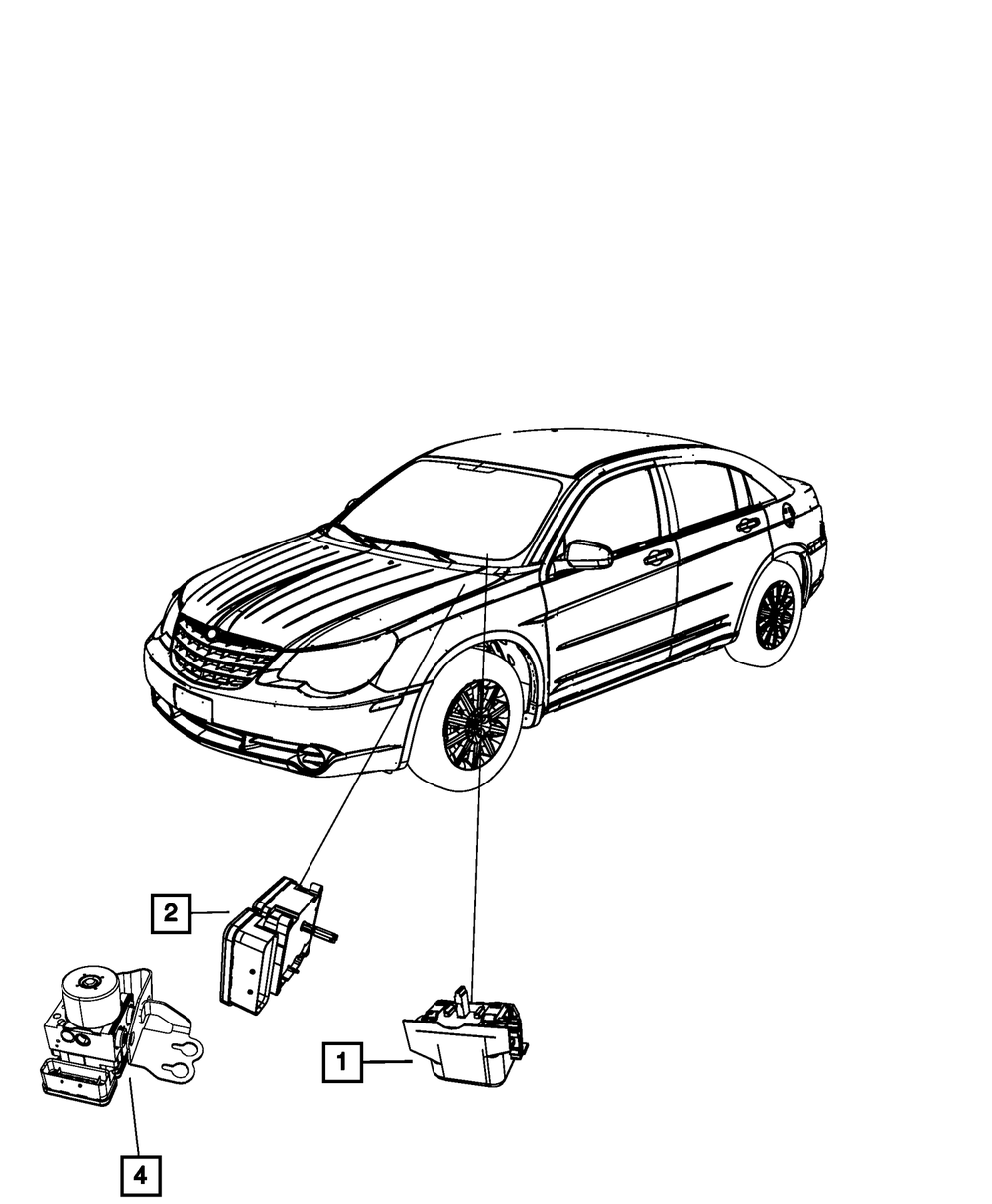 2
1
4