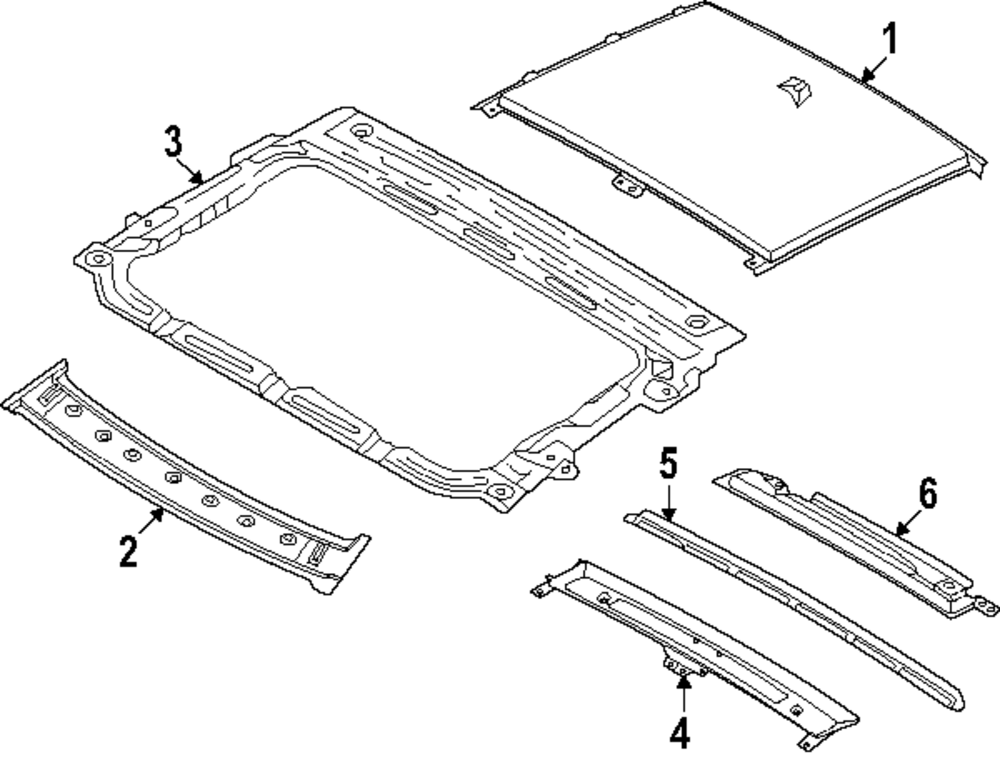 1
3
2
5
6
4