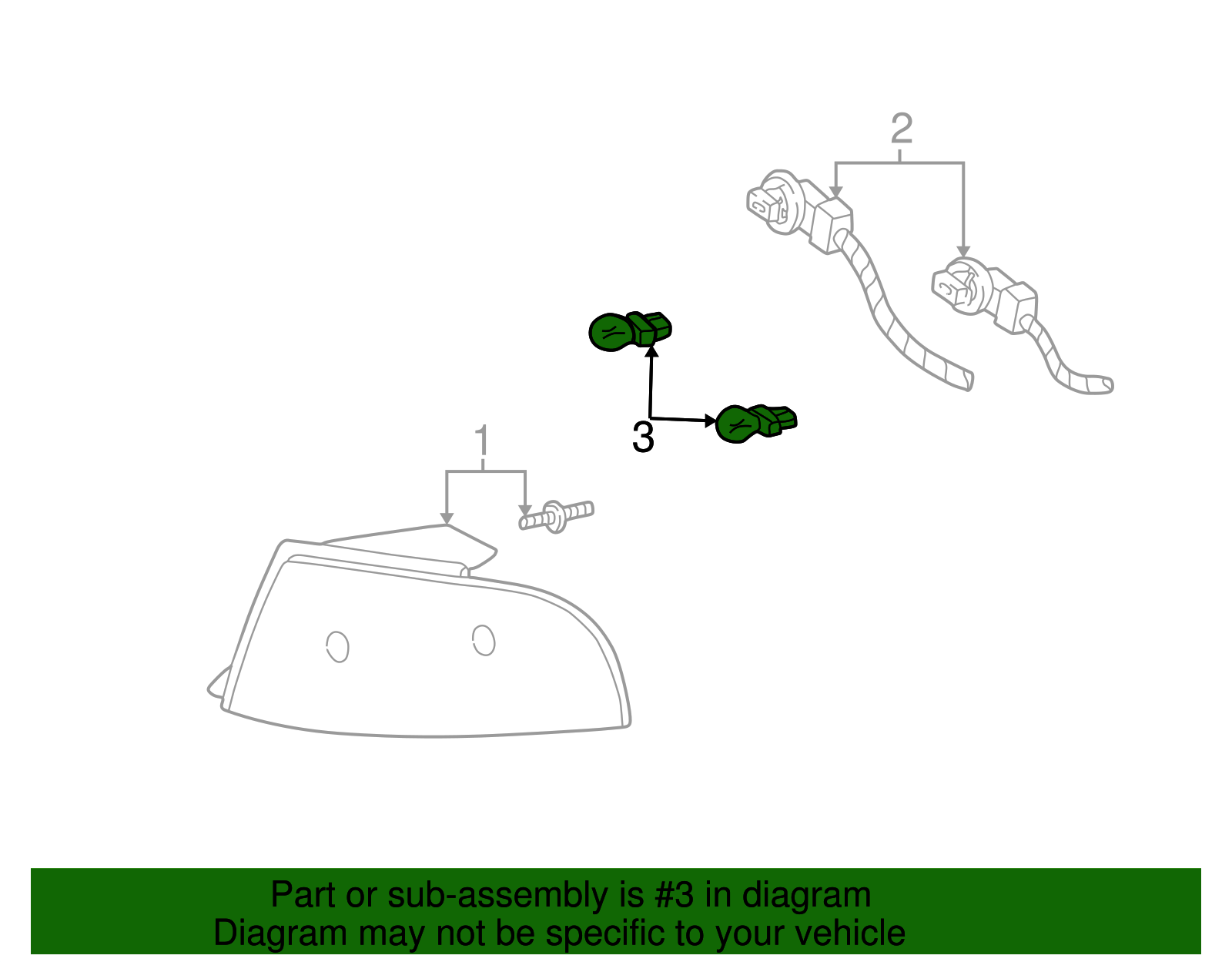 2

3

1

Part or sub-assembly is #3 in diagram
Diagram may not be specific to your vehicle