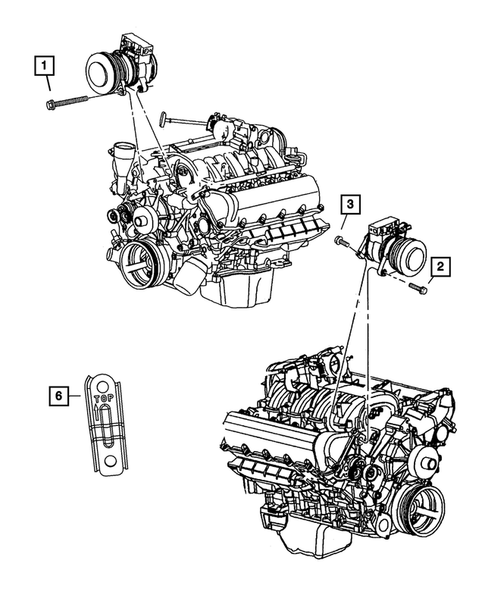 1

3

2

6

TOP