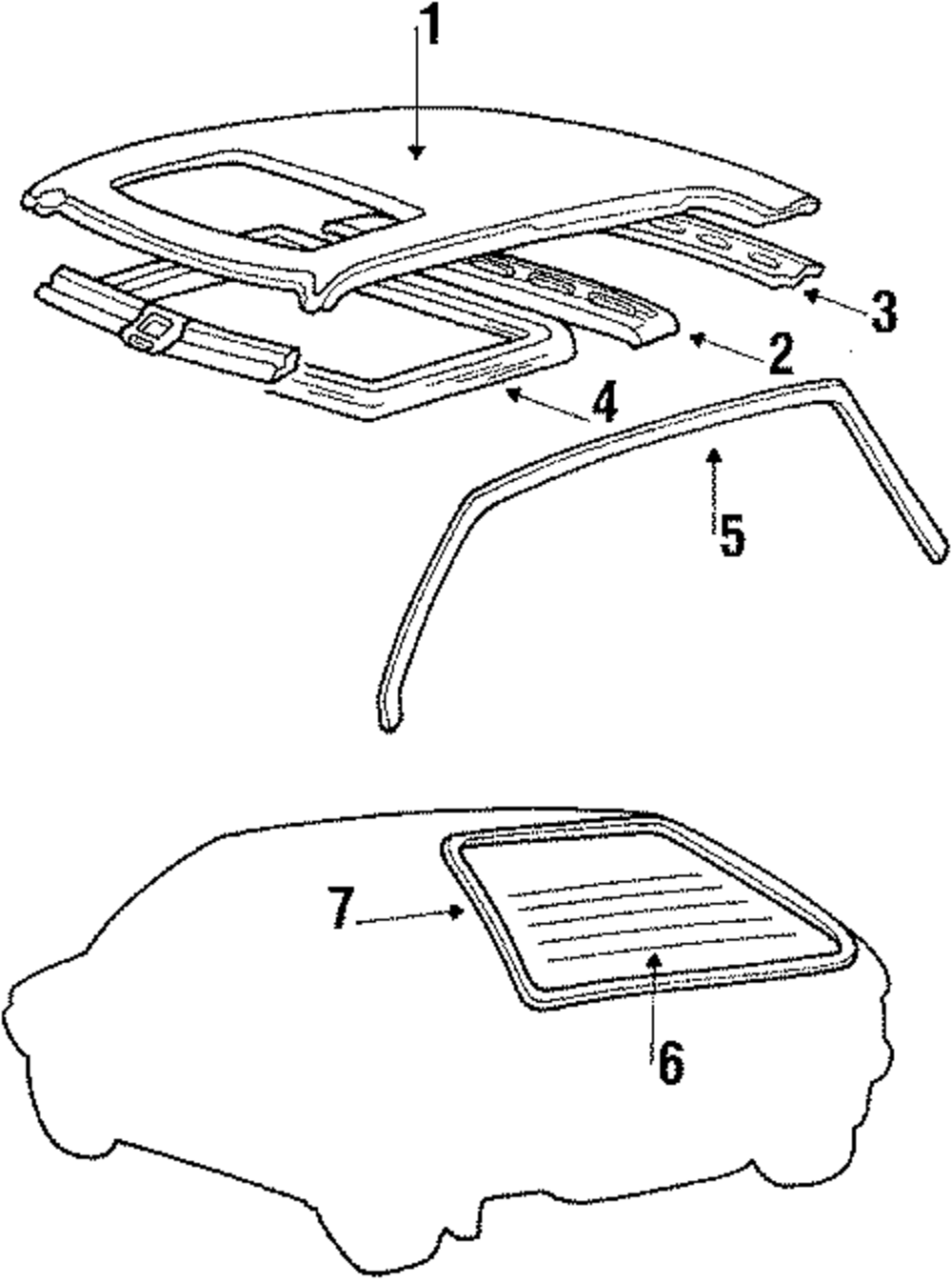 1
3
2
4
5
7
6