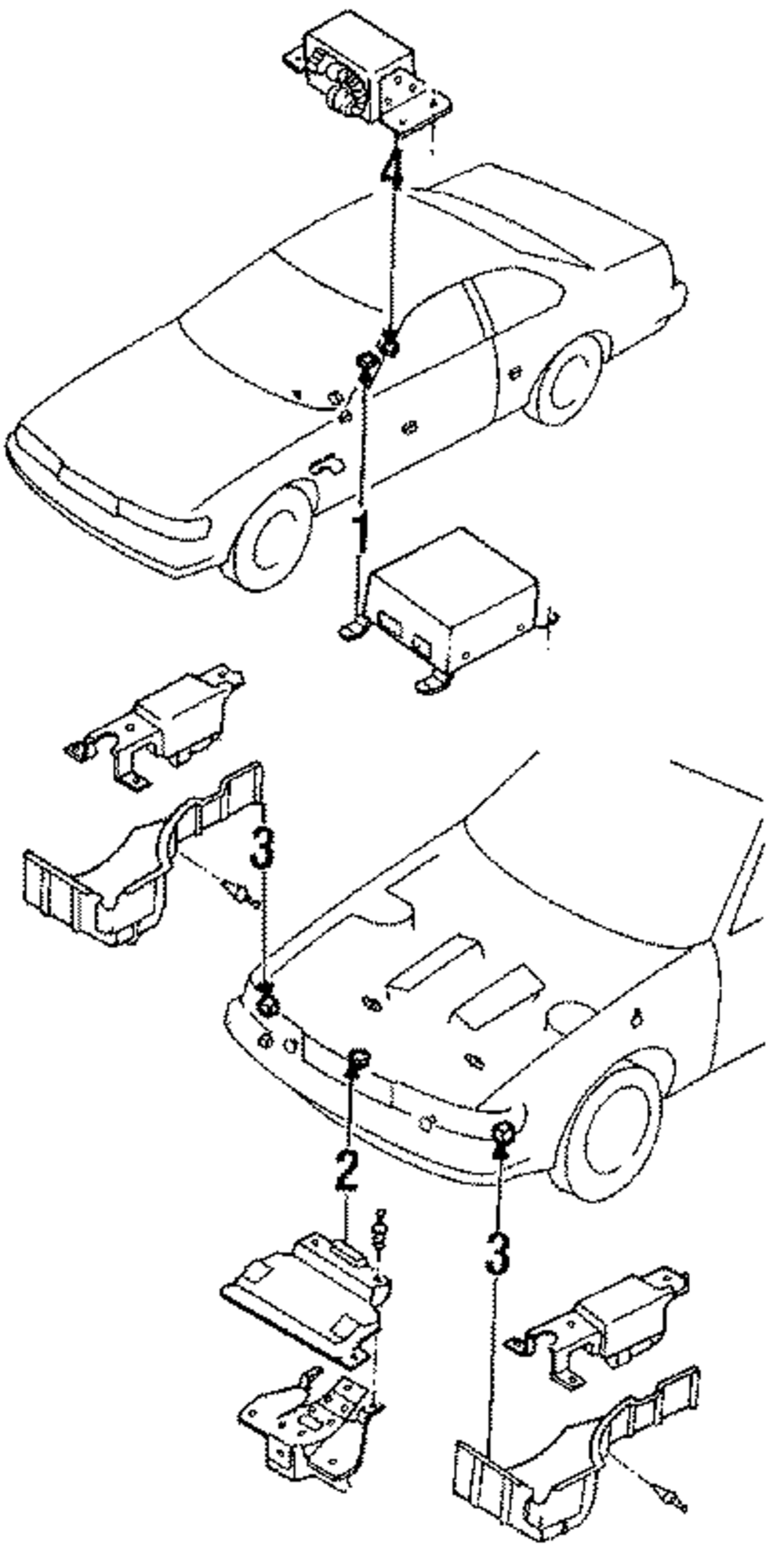 4
1
3
2
3