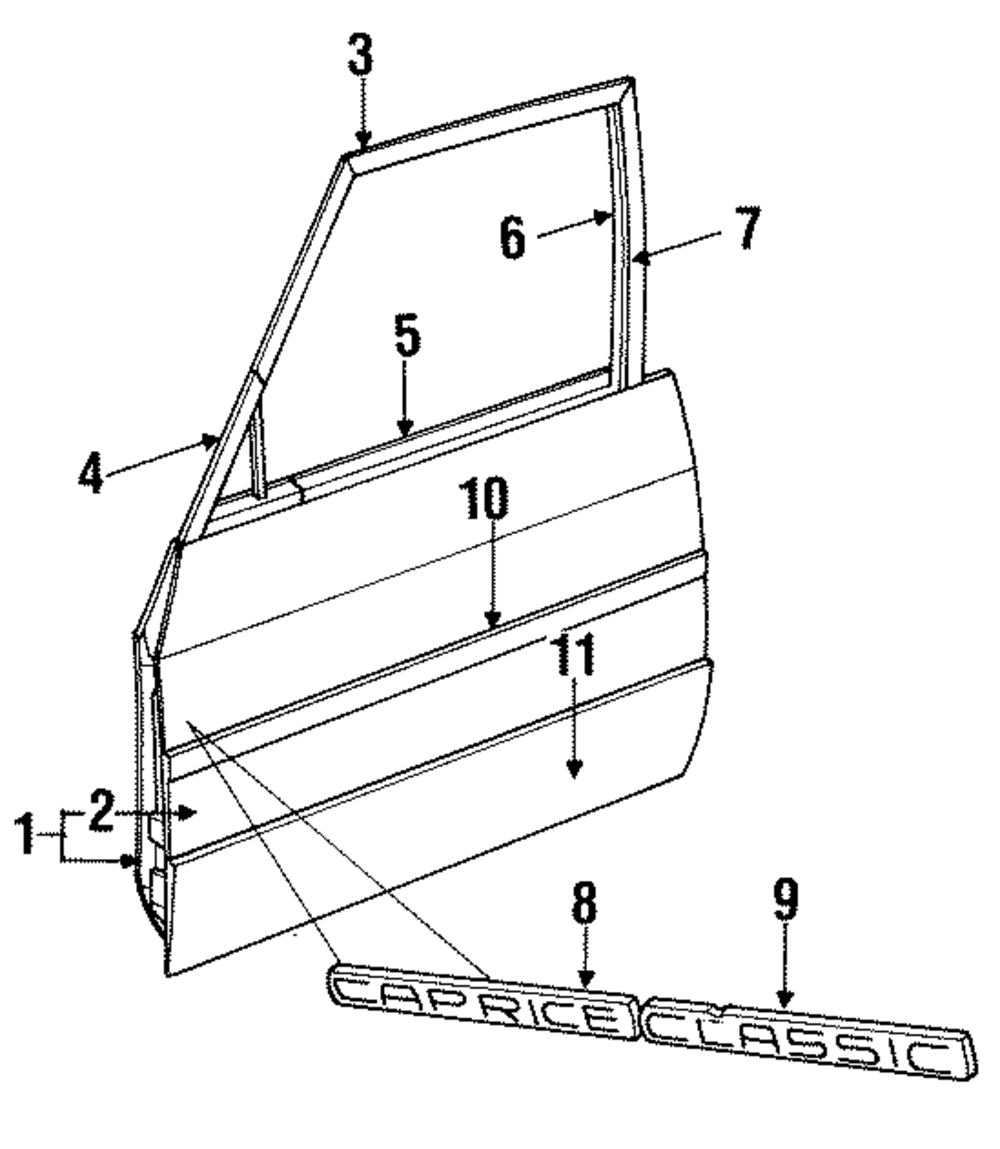 3
6
7
5
4
10
11
2
1
8
9
CAPRICE
CLASSIC