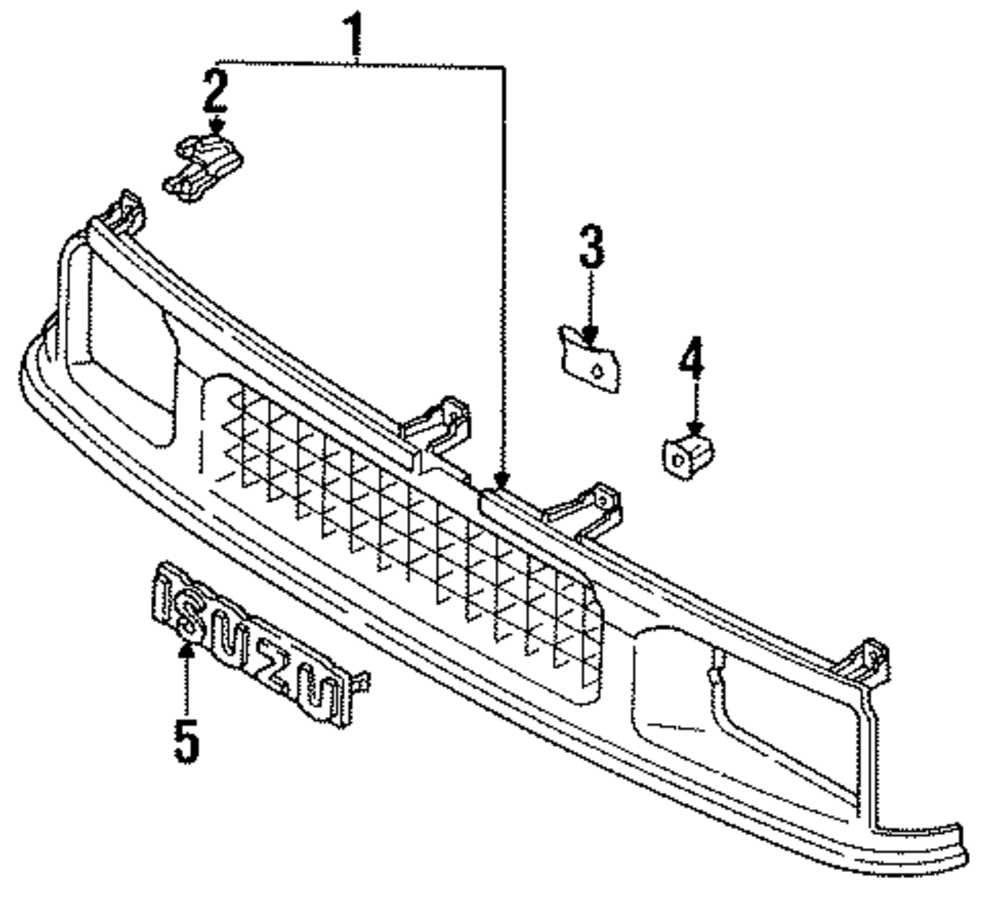 1
2
3
4
ISUZU
5