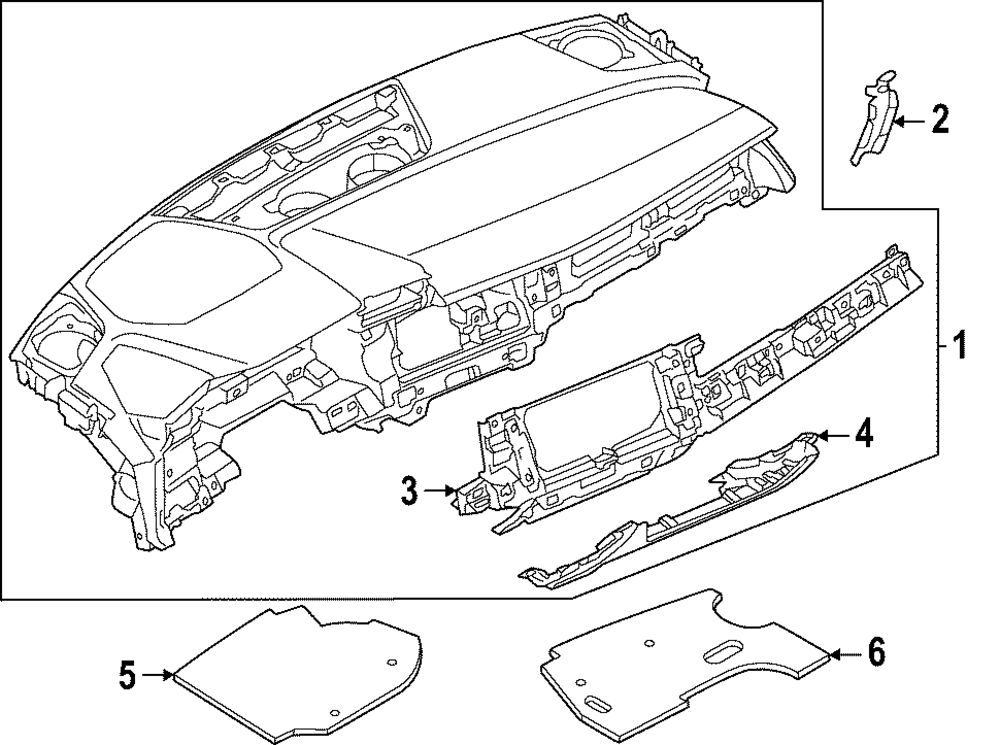 2
1
4
3
5
6