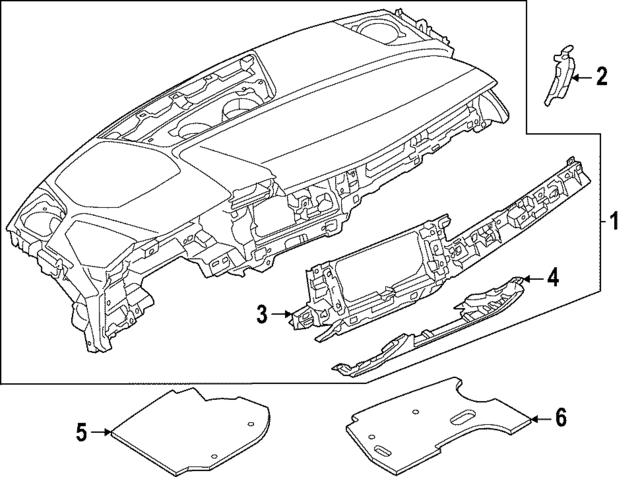 2
1
4
3
5
6