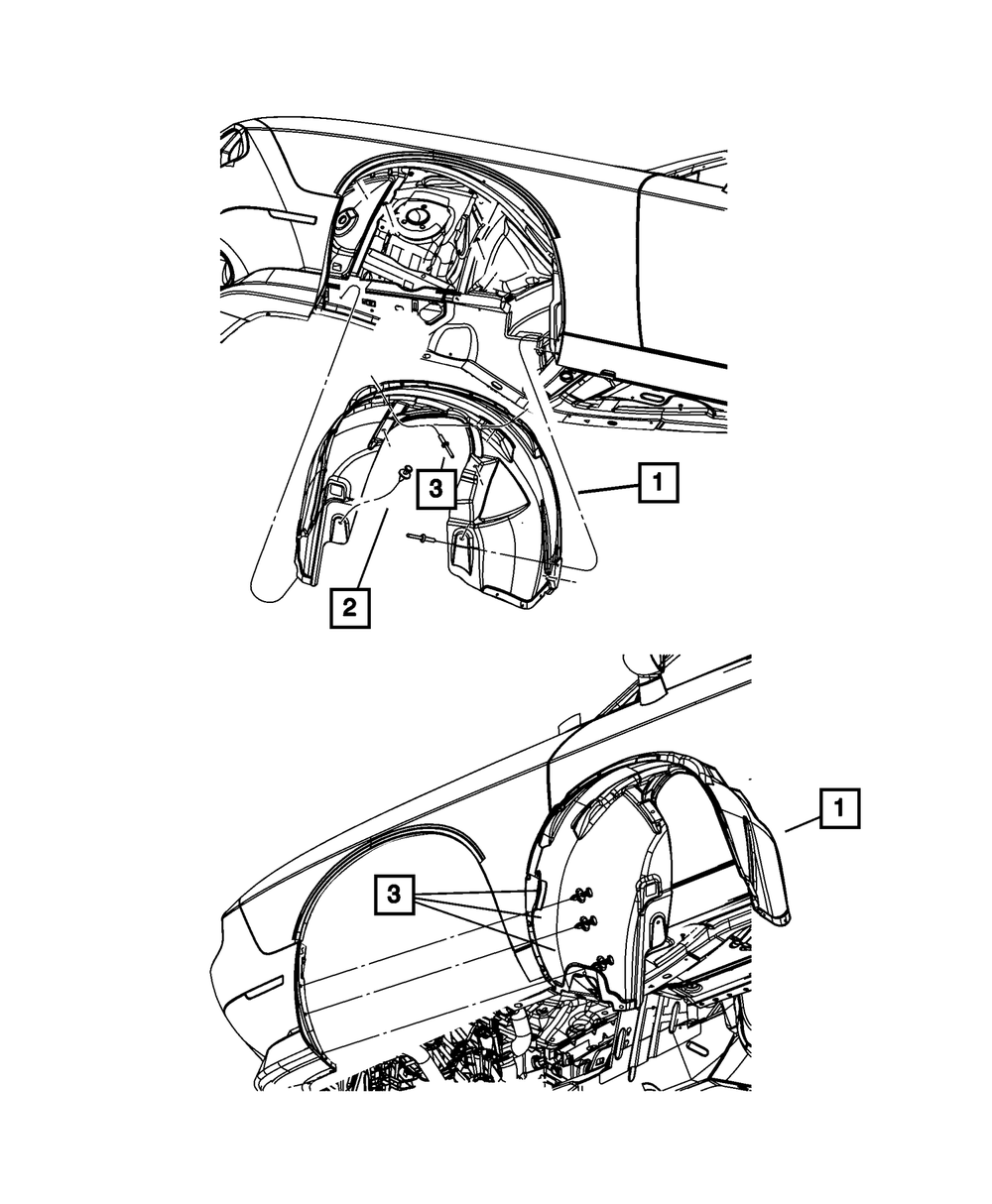 3
1
2
1
3