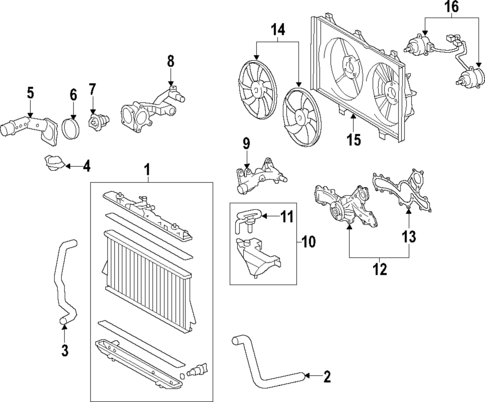 16
14
8
5
6
7
15
9
4
1
11
10
13
12
3
2