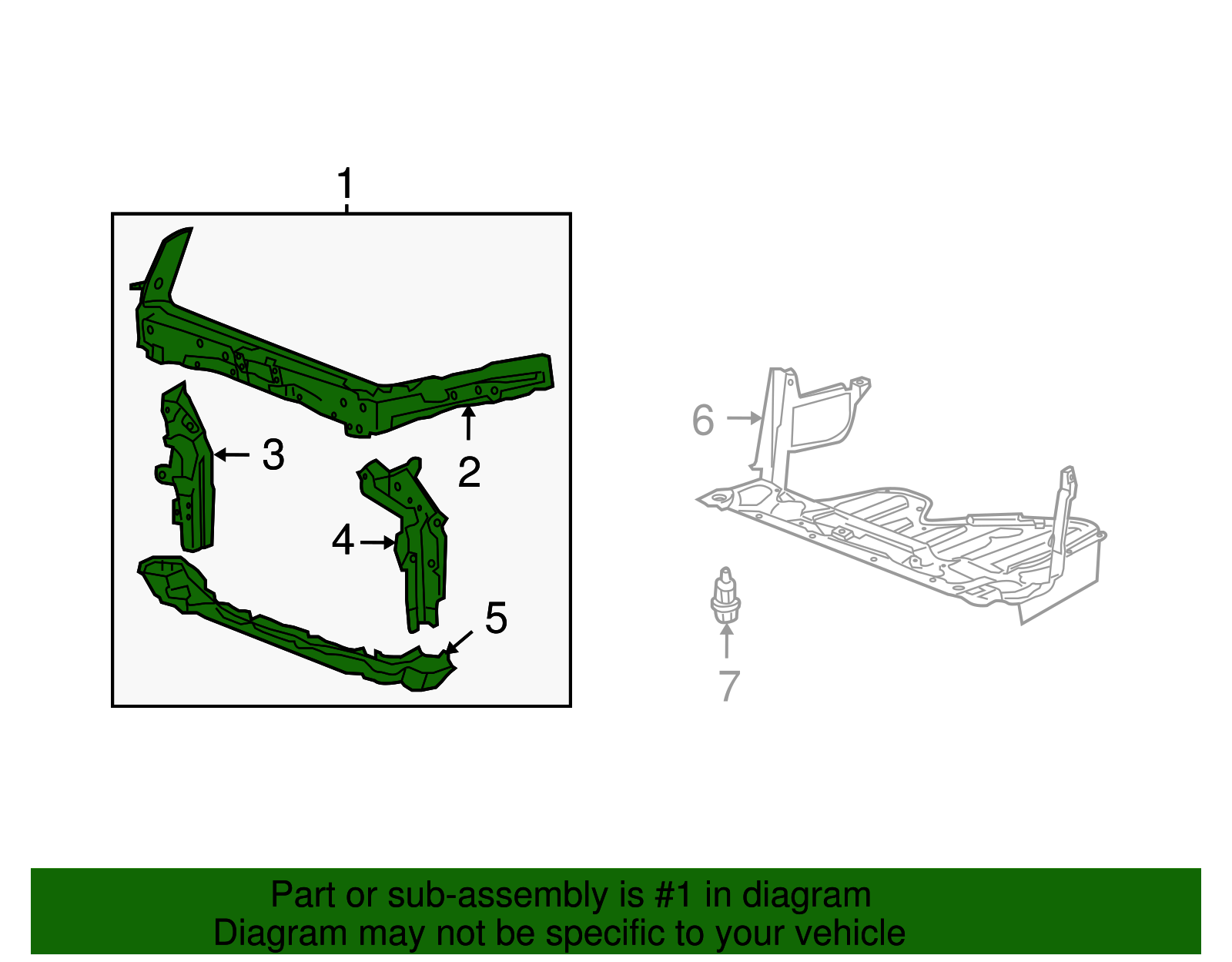 1

3

2

4

5

6

7

Part or sub-assembly is #1 in diagram
Diagram may not be specific to your vehicle